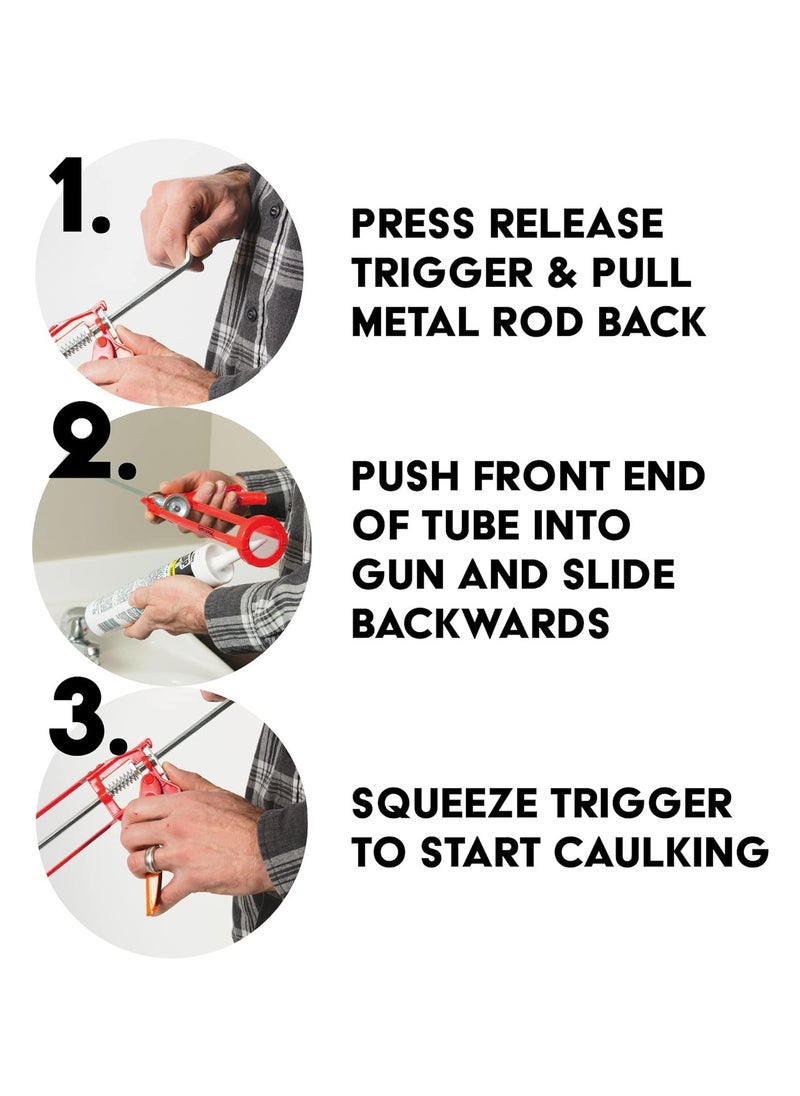 1.

PRESS RELEASE TRIGGER & PULL METAL ROD BACK

2.

PUSH FRONT END OF TUBE INTO GUN AND SLIDE BACKWARDS

3.

SQUEEZE TRIGGER TO START CAULKING