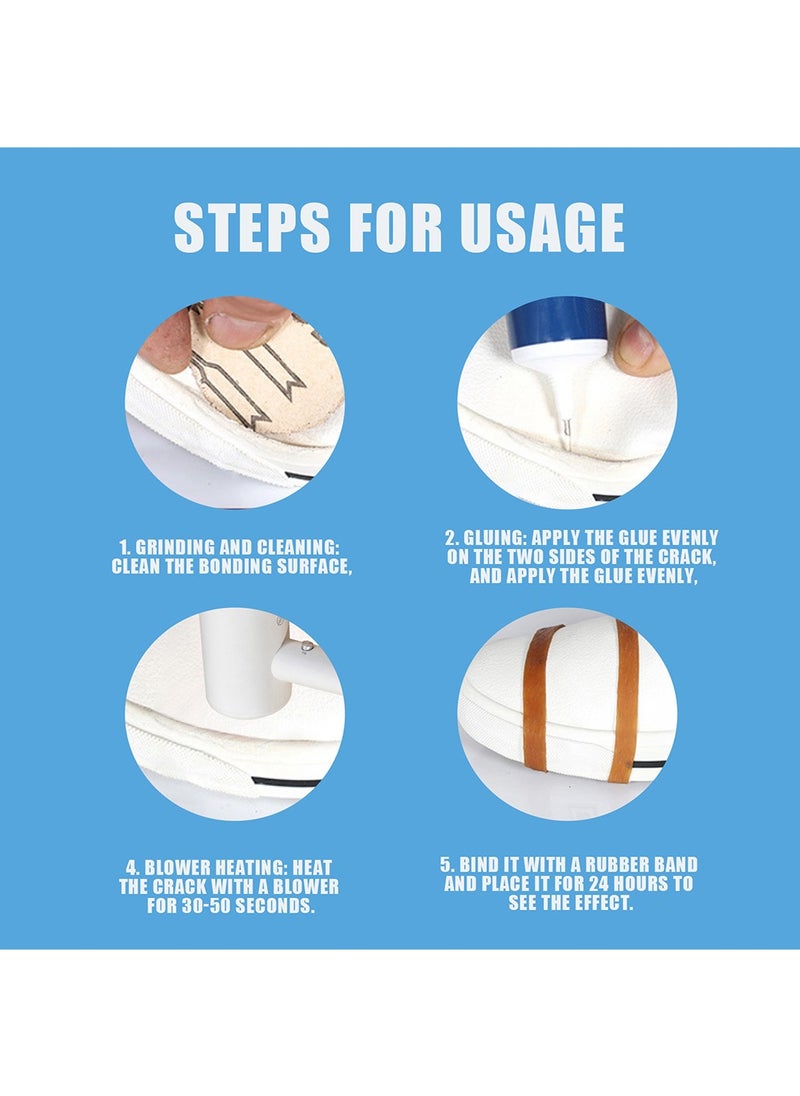 STEPS FOR USAGE

1. GRINDING AND CLEANING: CLEAN THE BONDING SURFACE,

2. GLUING: APPLY THE GLUE EVENLY ON THE TWO SIDES OF THE CRACK, AND APPLY THE GLUE EVENLY,

4. BLOWER HEATING: HEAT THE CRACK WITH A BLOWER FOR 30-50 SECONDS.

5. BIND IT WITH A RUBBER BAND AND PLACE IT FOR 24 HOURS TO SEE THE EFFECT.