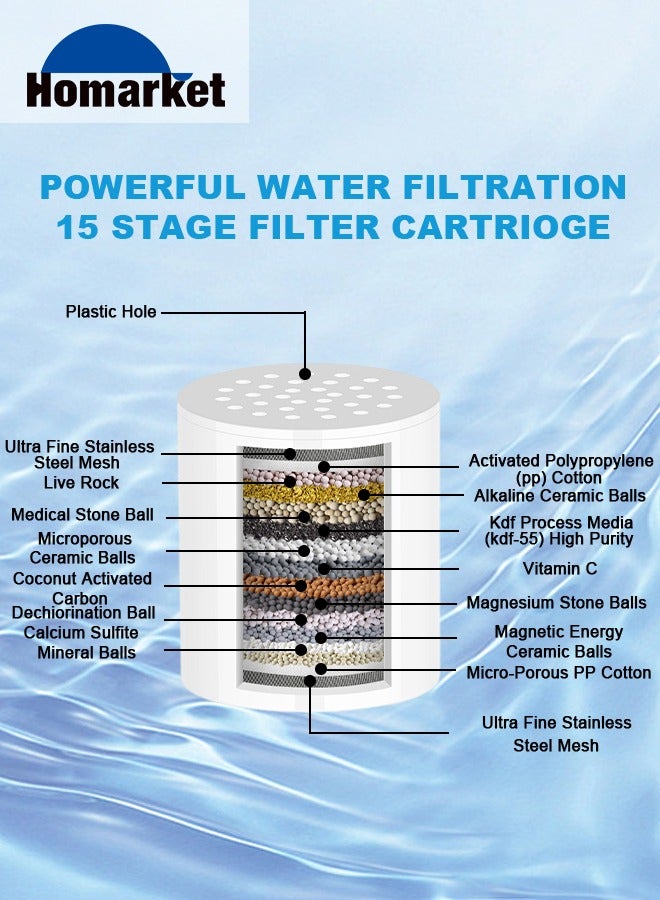 Homarket

POWERFUL WATER FILTRATION
15 STAGE FILTER CARTRIOGE

Plastic Hole

Ultra Fine Stainless Steel Mesh
Live Rock
Medical Stone Ball
Microporous Ceramic Balls
Coconut Activated Carbon
Dechiorination Ball
Calcium Sulfite
Mineral Balls

Activated Polypropylene (pp) Cotton
Alkaline Ceramic Balls
Kdf Process Media (kdf-55) High Purity
Vitamin C
Magnesium Stone Balls
Magnetic Energy Ceramic Balls
Micro-Porous PP Cotton

Ultra Fine Stainless Steel Mesh