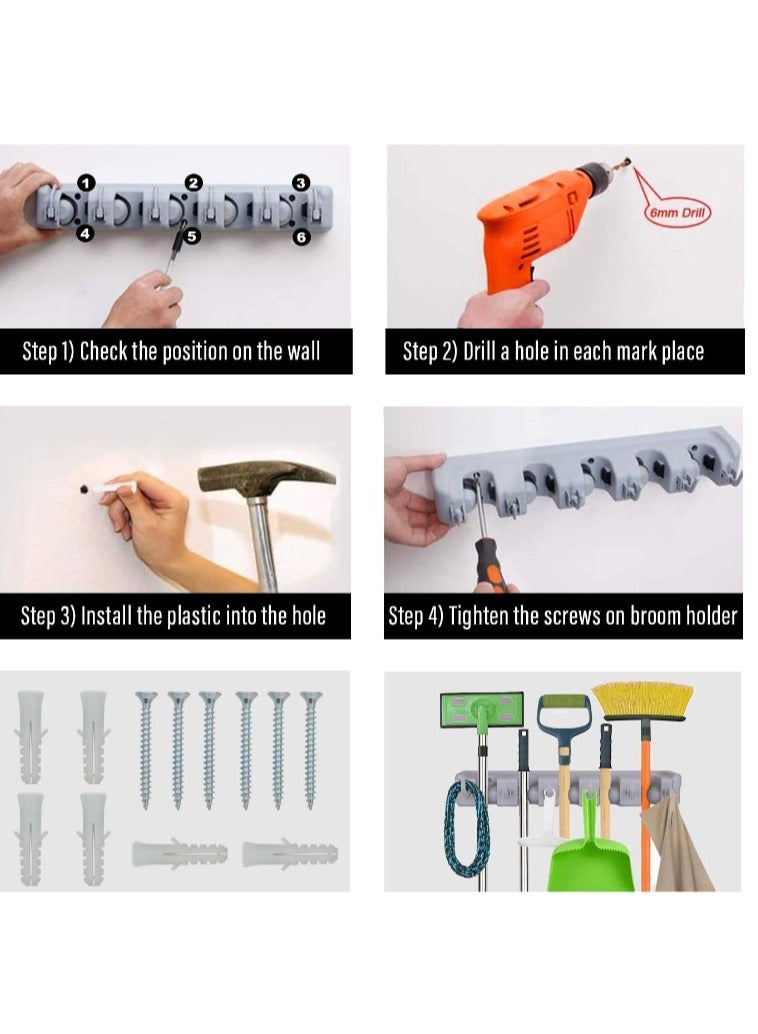 1
2
3
4
5
6
Step 1) Check the position on the wall

6mm Drill
Step 2) Drill a hole in each mark place

Step 3) Install the plastic into the hole

Step 4) Tighten the screws on broom holder