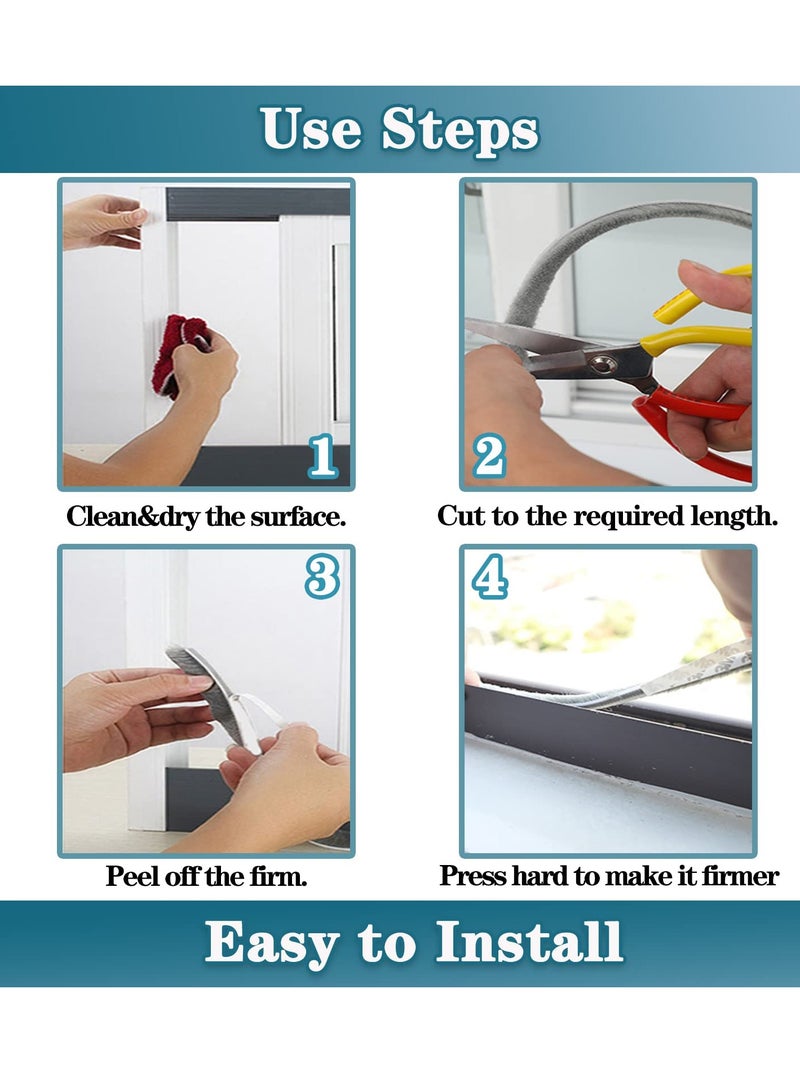 Use Steps

1

Clean&dry the surface.

2

Cut to the required length.

3

Peel off the firm.

4

Press hard to make it firmer

Easy to Install