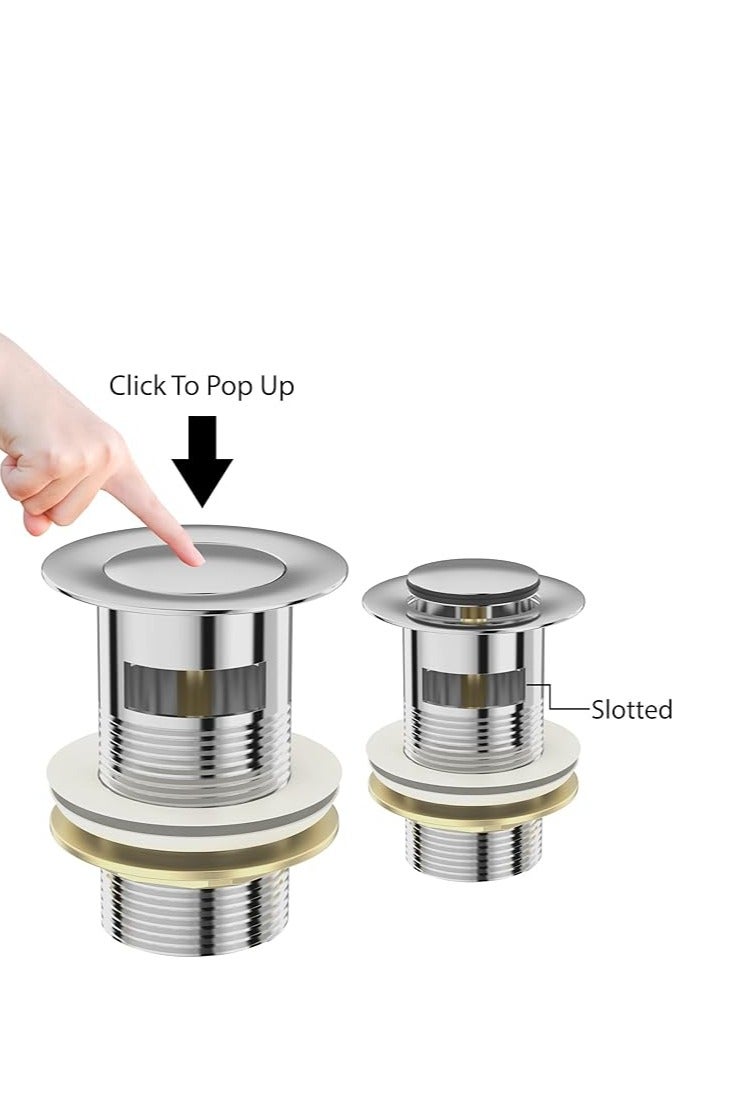 Click To Pop Up

Slotted