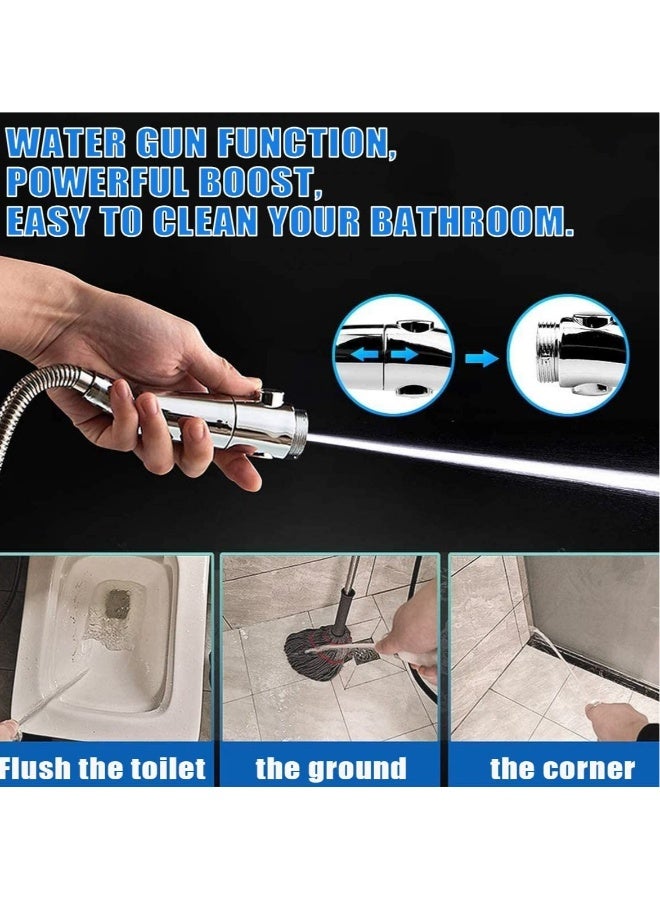 WATER GUN FUNCTION,
POWERFUL BOOST,
EASY TO CLEAN YOUR BATHROOM.

Flush the toilet

the ground

the corner