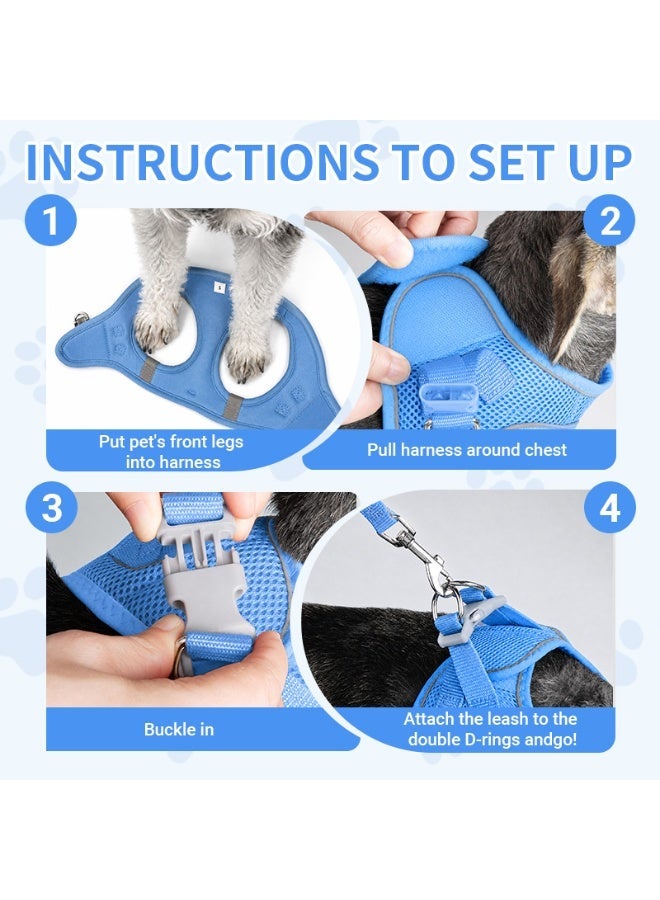 INSTRUCTIONS TO SET UP

1

Put pet's front legs into harness

2

Pull harness around chest

3

Buckle in

4

Attach the leash to the double D-rings andgo!