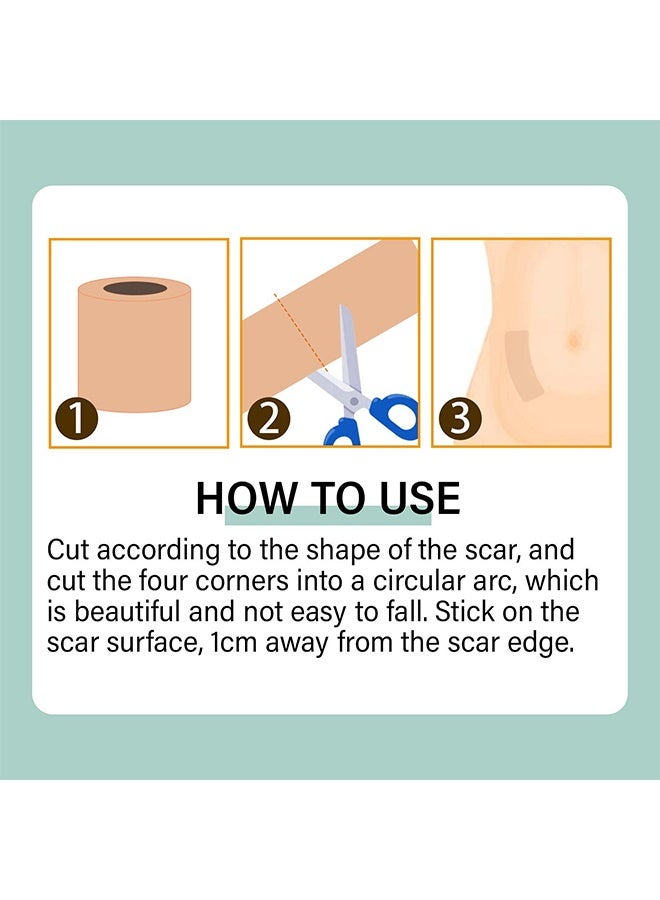 1

2

3

HOW TO USE

Cut according to the shape of the scar, and cut the four corners into a circular arc, which is beautiful and not easy to fall. Stick on the scar surface, 1cm away from the scar edge.