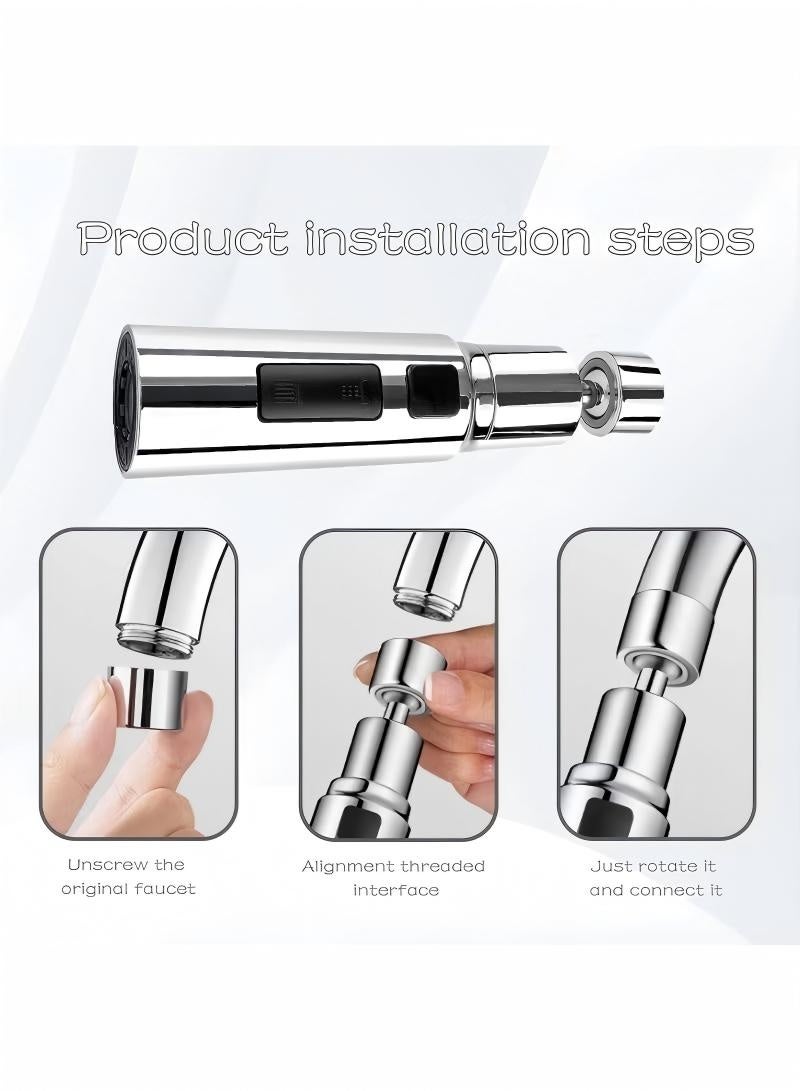 Product installation steps

Unscrew the original faucet

Alignment threaded interface

Just rotate it and connect it