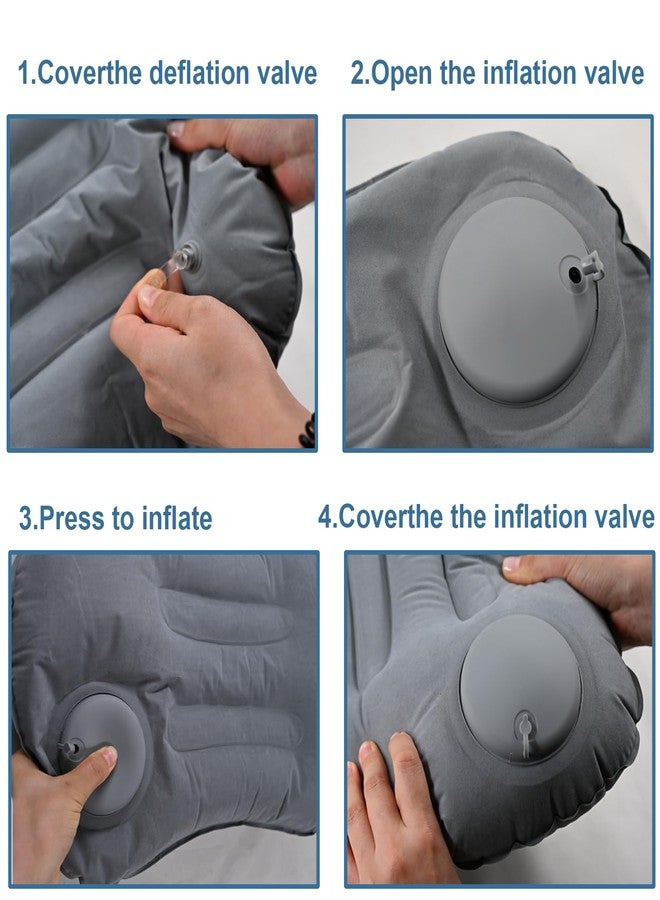 1.Coverthe deflation valve

2.Open the inflation valve

3.Press to inflate

4.Coverthe the inflation valve