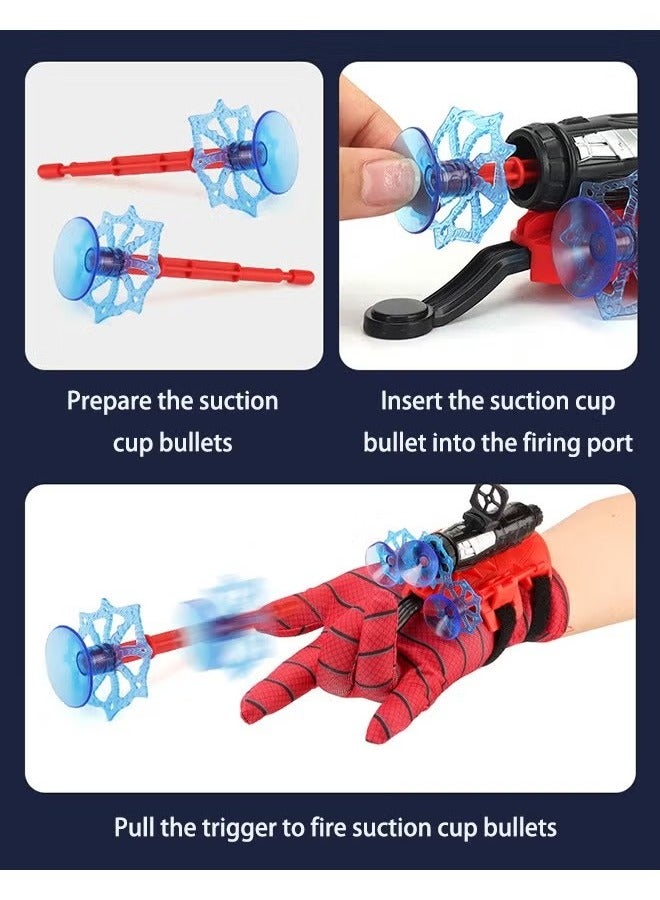 Prepare the suction cup bullets

Insert the suction cup bullet into the firing port

Pull the trigger to fire suction cup bullets