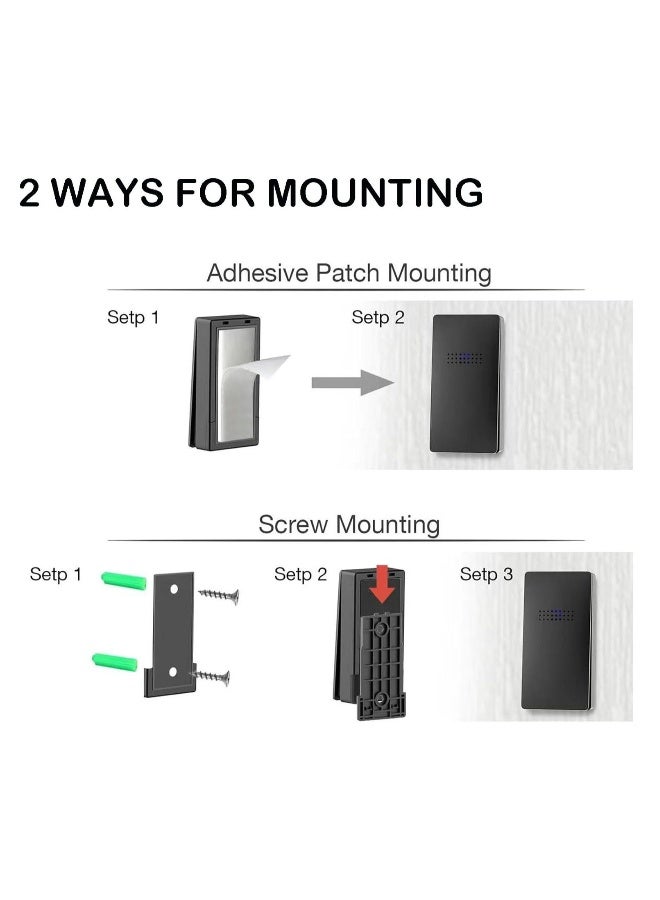 2 WAYS FOR MOUNTING

Adhesive Patch Mounting

Setp 1

Setp 2

Screw Mounting

Setp 1

Setp 2

Setp 3