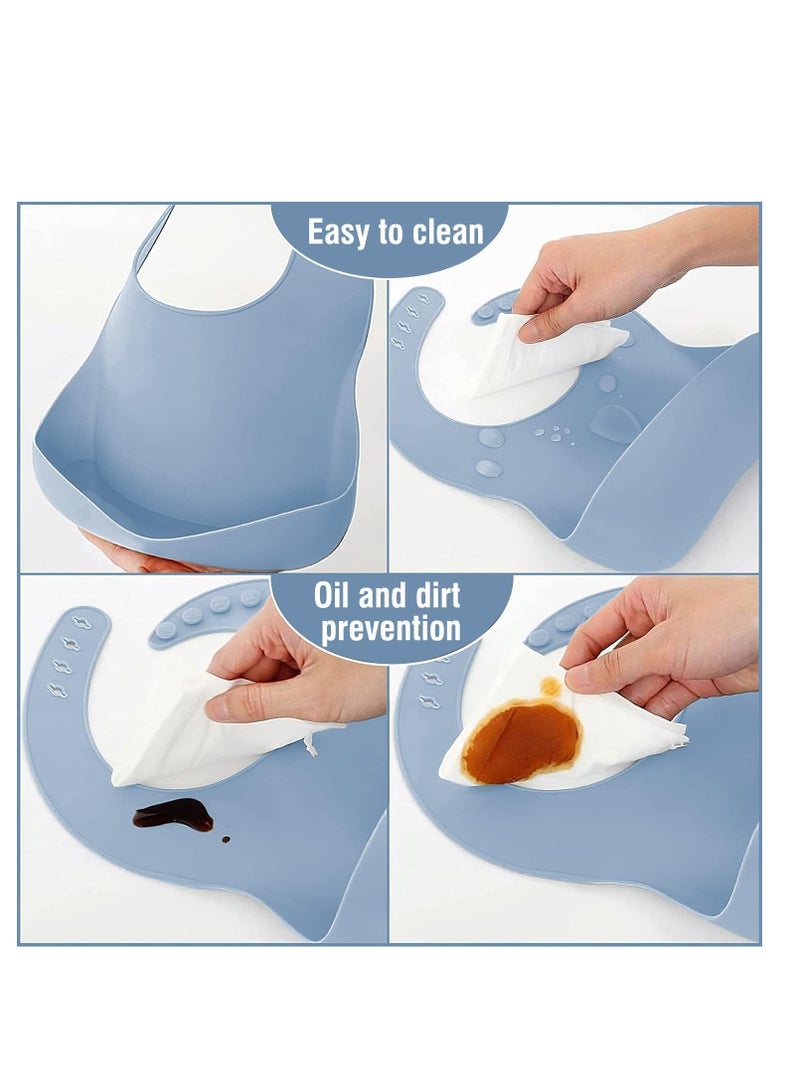 Easy to clean

Oil and dirt prevention