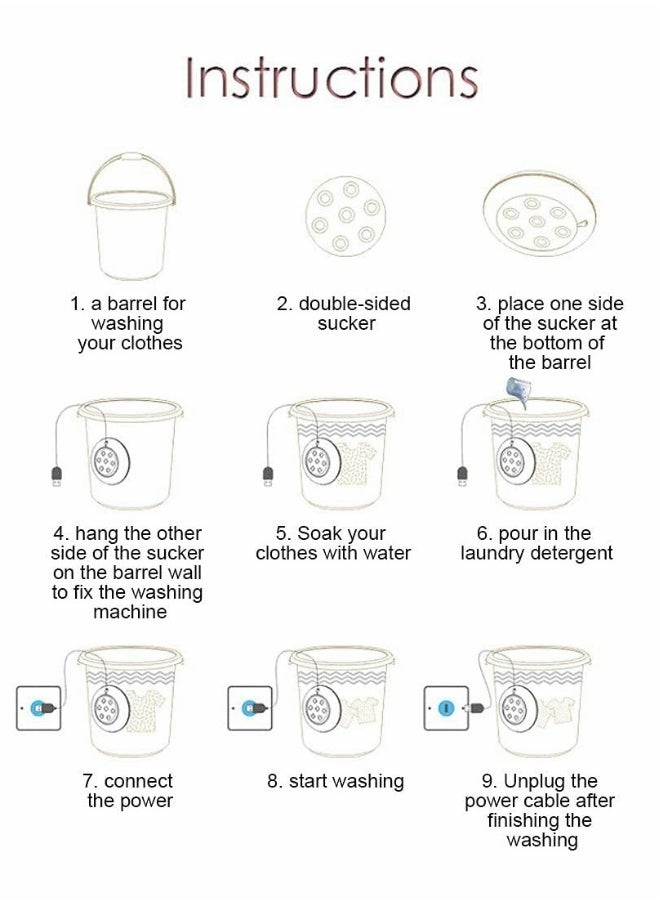 Instructions

1. a barrel for washing your clothes

2. double-sided sucker

3. place one side of the sucker at the bottom of the barrel

4. hang the other side of the sucker on the barrel wall to fix the washing machine

5. Soak your clothes with water

6. pour in the laundry detergent

7. connect the power

8. start washing

9. Unplug the power cable after finishing the washing