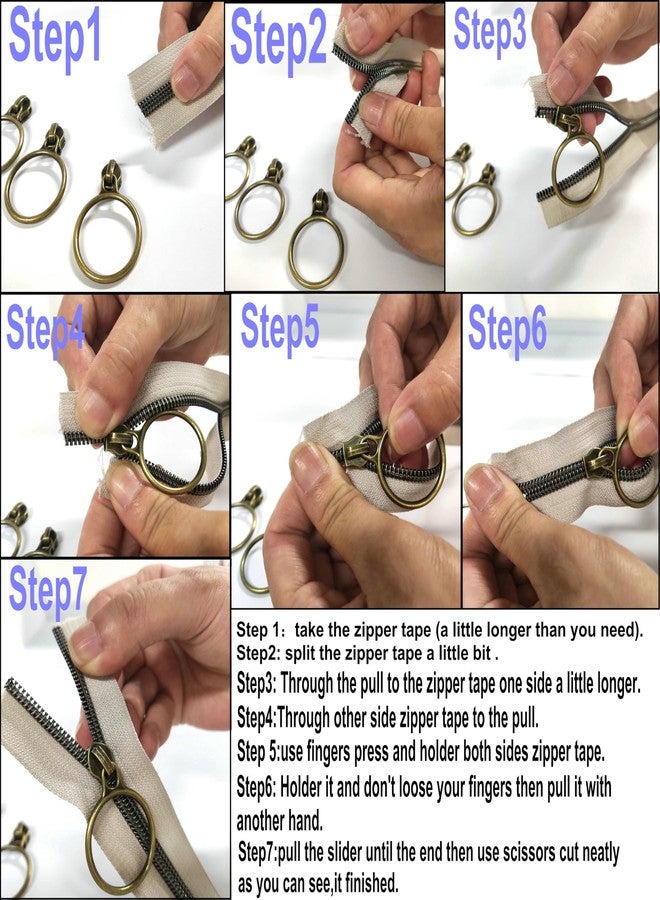 Step1

Step2

Step3

Step4

Step5

Step6

Step7

Step 1： take the zipper tape (a little longer than you need).
Step2: split the zipper tape a little bit .
Step3: Through the pull to the zipper tape one side a little longer.
Step4:Through other side zipper tape to the pull.
Step 5:use fingers press and holder both sides zipper tape.
Step6: Holder it and don't loose your fingers then pull it with another hand.
Step7:pull the slider until the end then use scissors cut neatly as you can see,it finished.