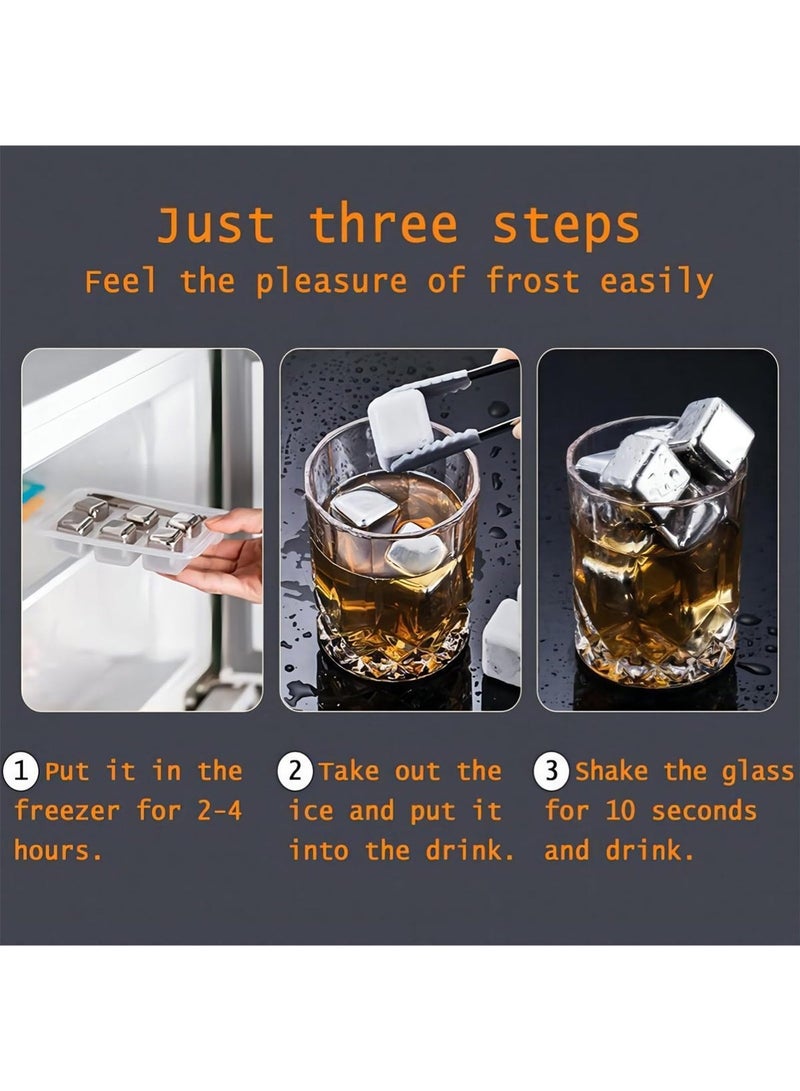 Just three steps
Feel the pleasure of frost easily

1 Put it in the freezer for 2-4 hours.

2 Take out the ice and put it into the drink.

3 Shake the glass for 10 seconds and drink.