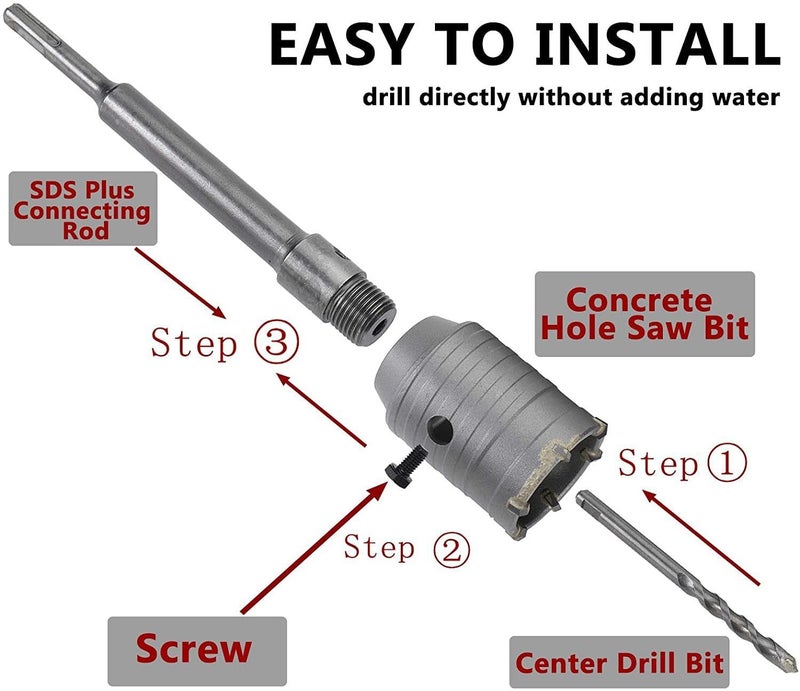 EASY TO INSTALL
drill directly without adding water

SDS Plus Connecting Rod

Concrete Hole Saw Bit

Step ③

Step ①

Step ②

Screw

Center Drill Bit