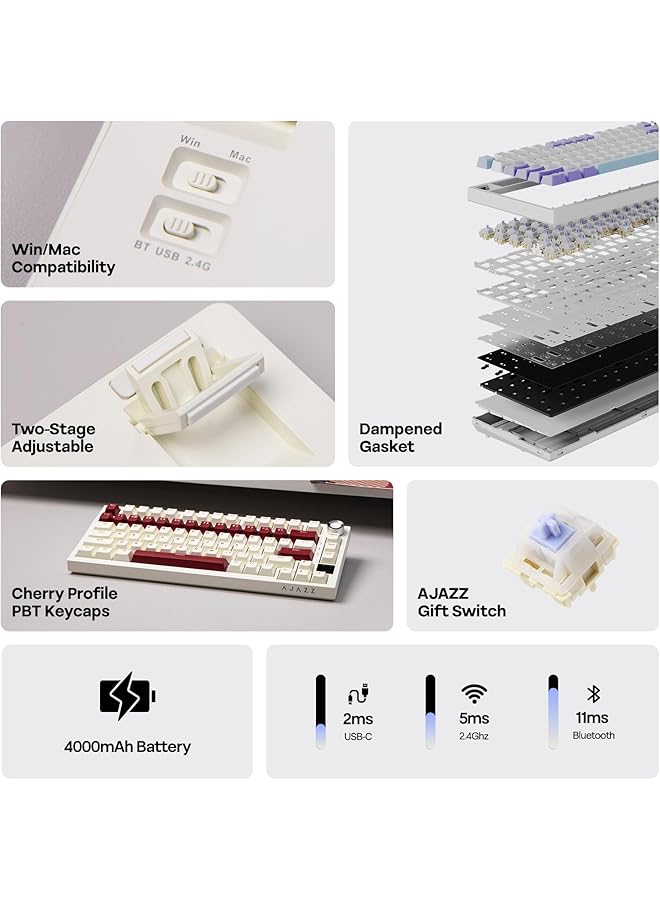 Win Mac

BT USB 2.4G

Win/Mac Compatibility

Two-Stage Adjustable

Dampened Gasket

AJAZZ

Cherry Profile PBT Keycaps

AJAZZ Gift Switch

4000mAh Battery

2ms USB-C

5ms 2.4Ghz

11ms Bluetooth