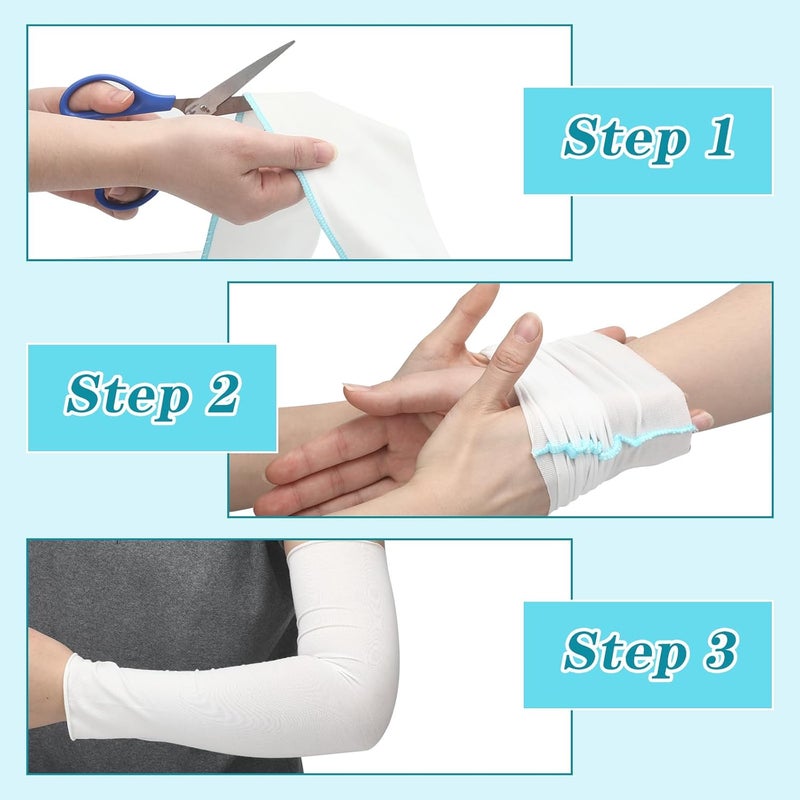 Step 1

Step 2

Step 3