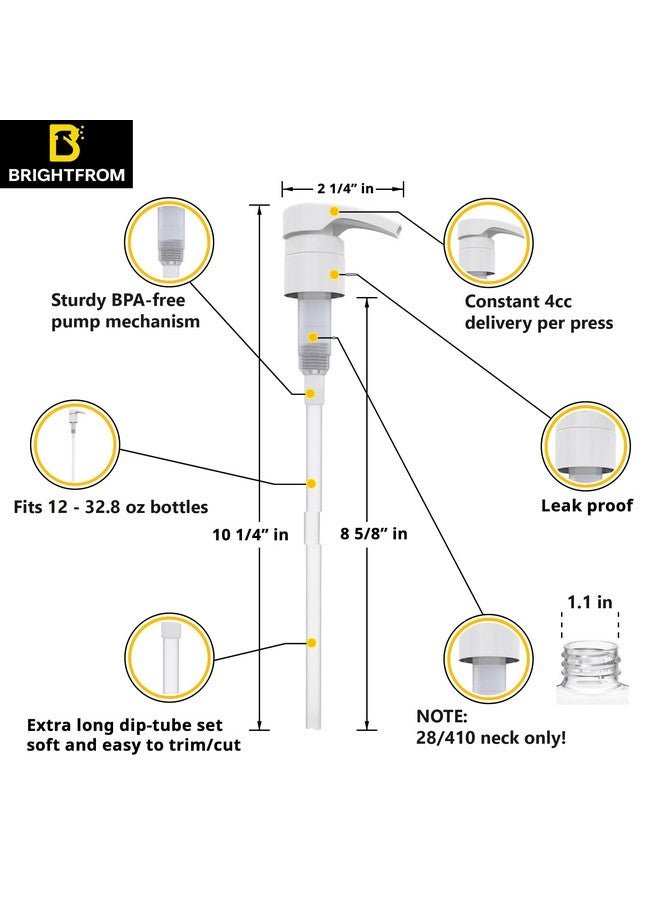 BRIGHTFROM

2 1/4" in

Sturdy BPA-free pump mechanism

Constant 4cc delivery per press

Fits 12 - 32.8 oz bottles

Leak proof

10 1/4" in

8 5/8" in

1.1 in

Extra long dip-tube set soft and easy to trim/cut

NOTE: 28/410 neck only!