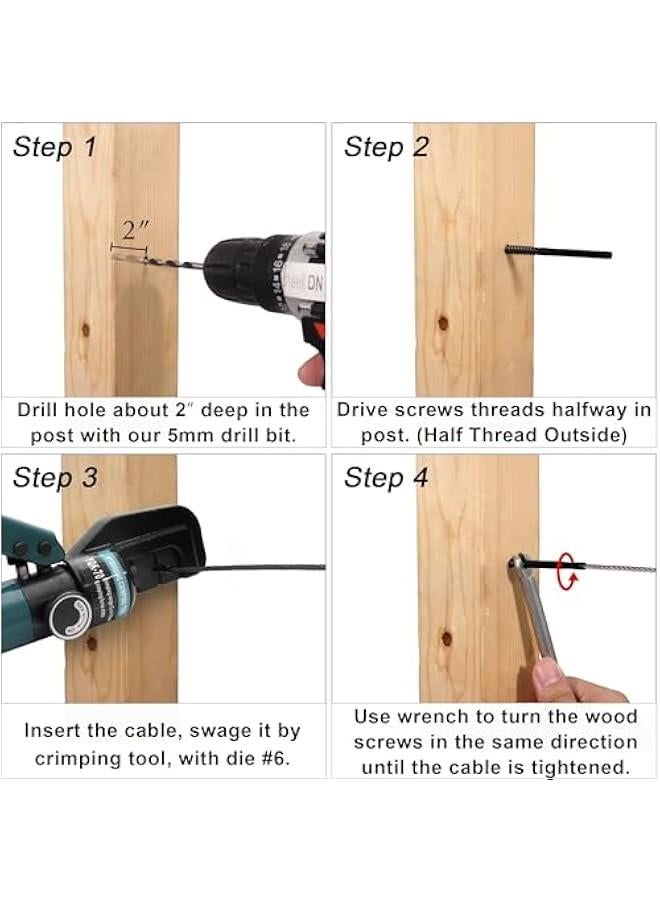 Step 1

2″

Drill hole about 2″ deep in the post with our 5mm drill bit.

Step 2

Drive screws threads halfway in post. (Half Thread Outside)

Step 3

Insert the cable, swage it by crimping tool, with die #6.

Step 4

Use wrench to turn the wood screws in the same direction until the cable is tightened.