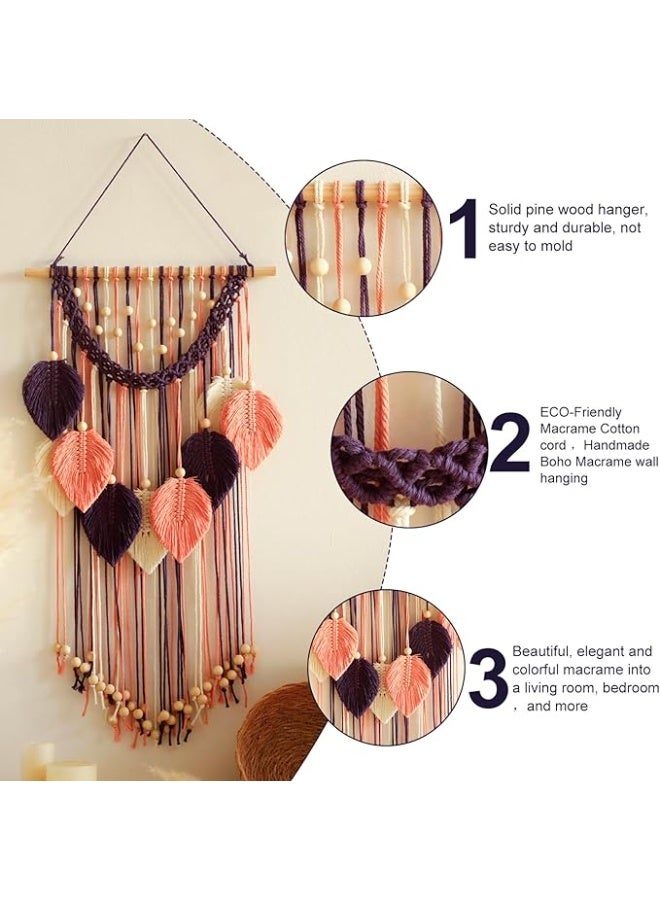 1 Solid pine wood hanger, sturdy and durable, not easy to mold

2 ECO-Friendly Macrame Cotton cord，Handmade Boho Macrame wall hanging

3 Beautiful, elegant and colorful macrame into a living room, bedroom，and more