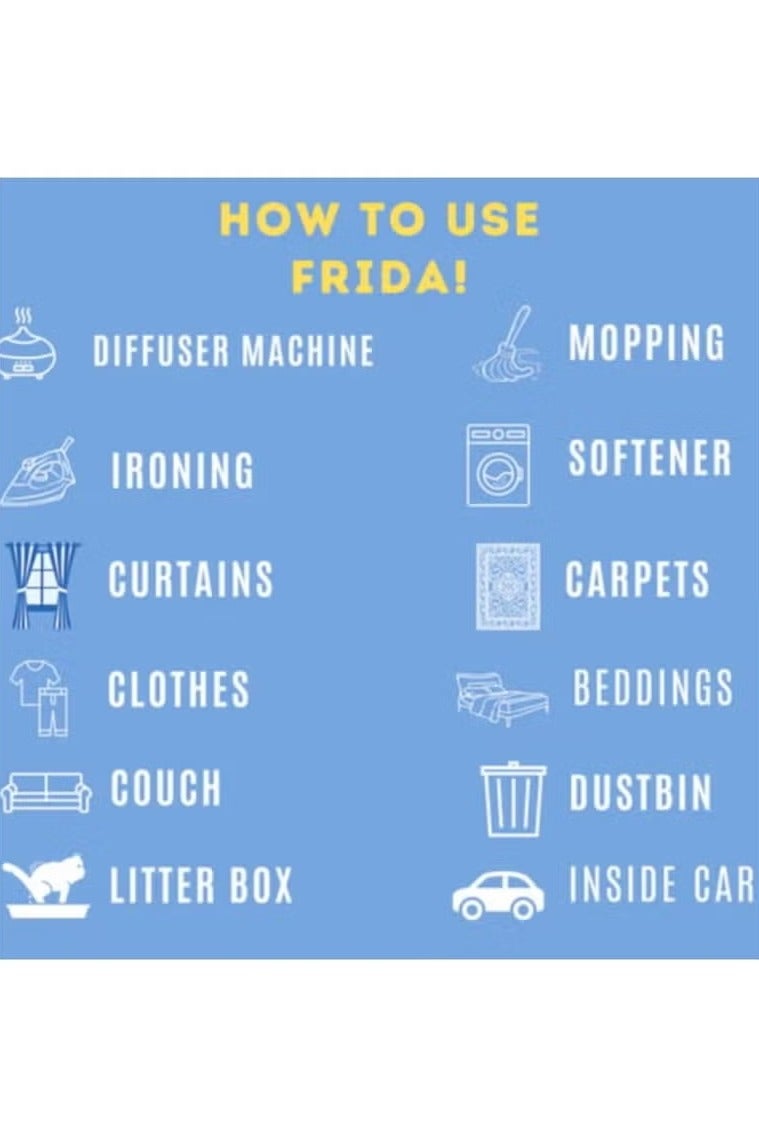 HOW TO USE FRIDA!

DIFFUSER MACHINE
IRONING
CURTAINS
CLOTHES
COUCH
LITTER BOX

MOPPING
SOFTENER
CARPETS
BEDDINGS
DUSTBIN
INSIDE CAR