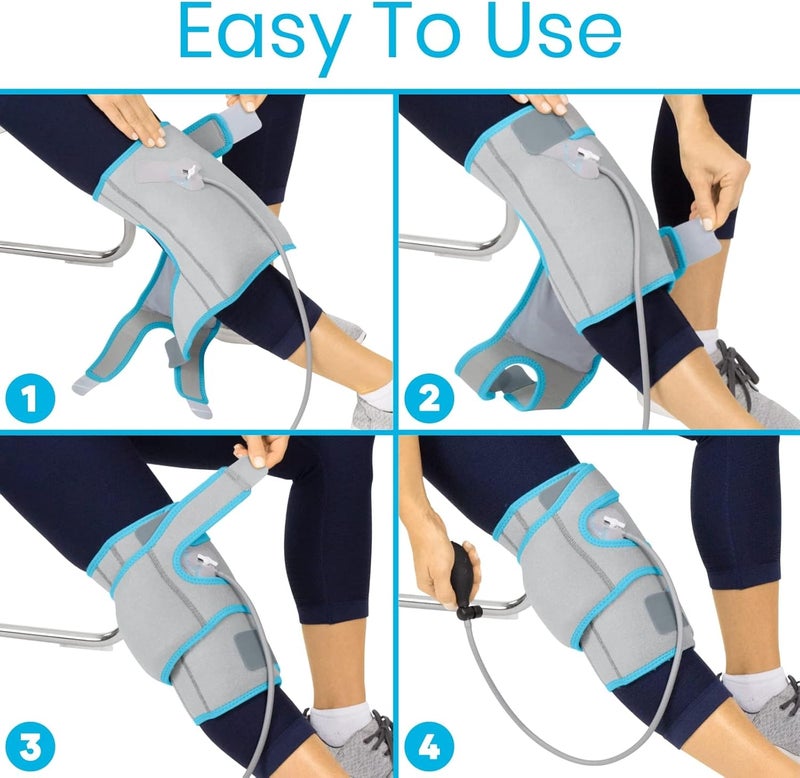 Easy To Use

1

2

3

4