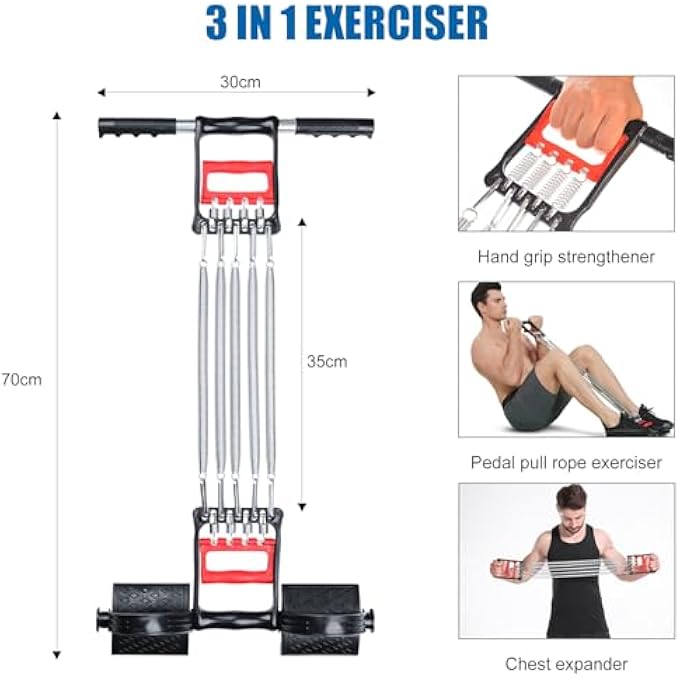 3 IN 1 EXERCISER

30cm

70cm

35cm

Hand grip strengthener

Pedal pull rope exerciser

Chest expander