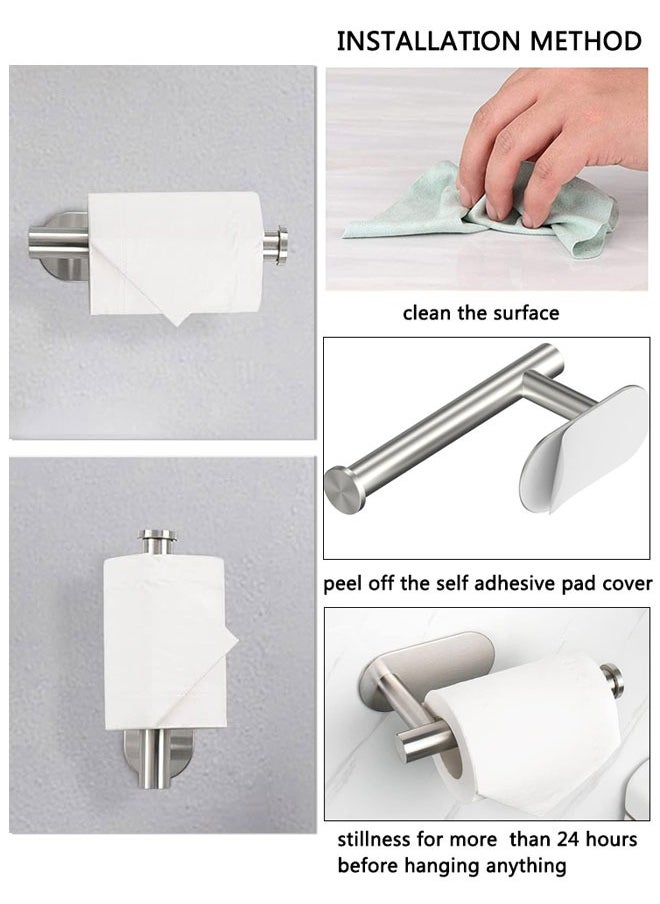 INSTALLATION METHOD

clean the surface

peel off the self adhesive pad cover

stillness for more than 24 hours before hanging anything