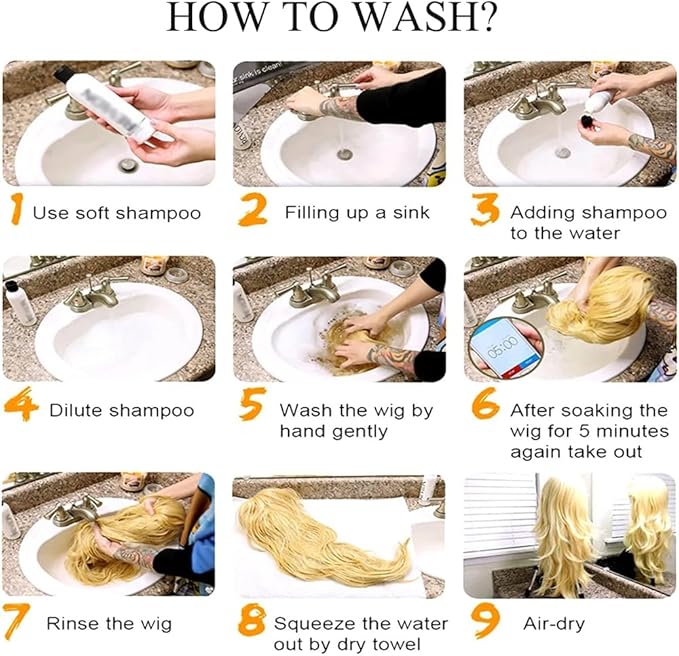 HOW TO WASH?

sink is clean

1 Use soft shampoo

2 Filling up a sink

3 Adding shampoo to the water

05:00

4 Dilute shampoo

5 Wash the wig by hand gently

6 After soaking the wig for 5 minutes again take out

7 Rinse the wig

8 Squeeze the water out by dry towel

9 Air-dry