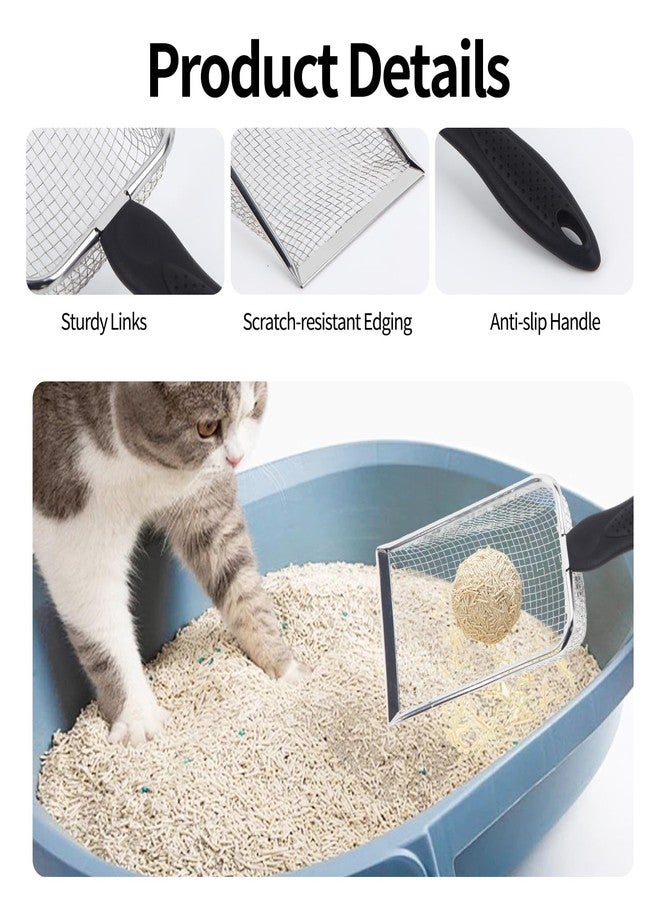 Product Details

Sturdy Links

Scratch-resistant Edging

Anti-slip Handle