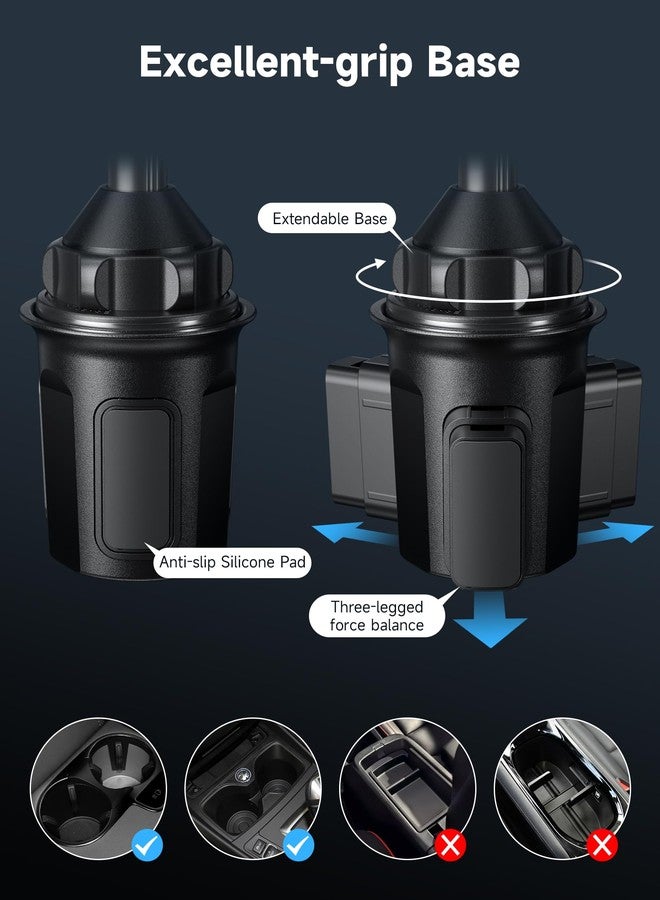 Excellent-grip Base

Extendable Base

Anti-slip Silicone Pad

Three-legged force balance