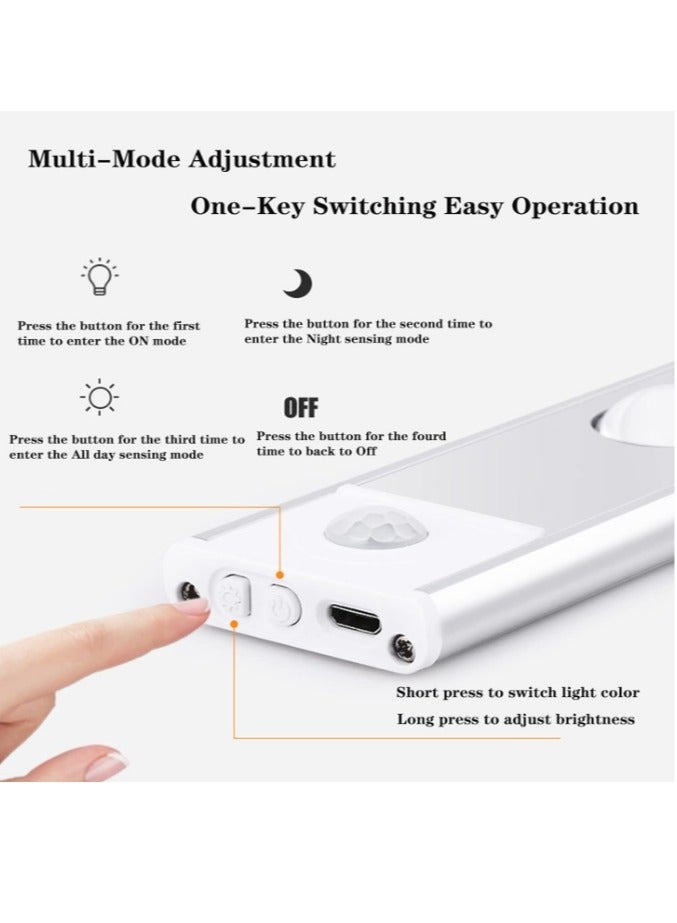 Multi-Mode Adjustment

One-Key Switching Easy Operation

Press the button for the first time to enter the ON mode

Press the button for the second time to enter the Night sensing mode

Press the button for the third time to enter the All day sensing mode

OFF

Press the button for the fourd time to back to Off

Short press to switch light color

Long press to adjust brightness