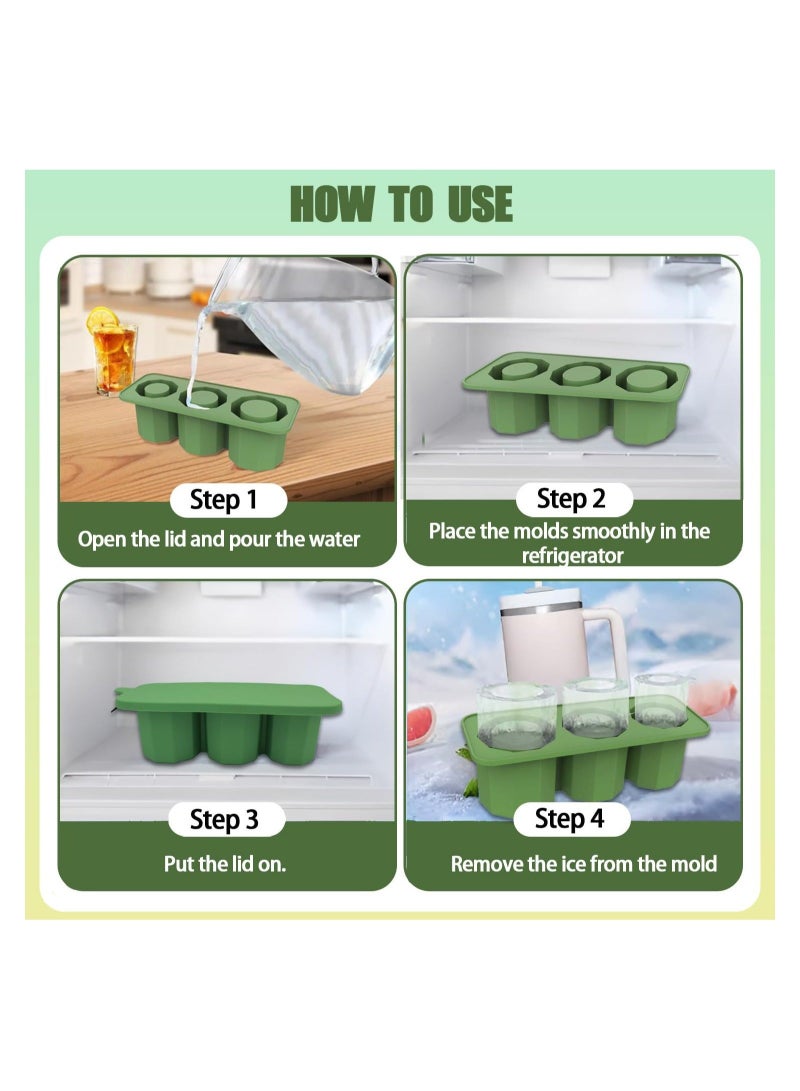 HOW TO USE

Step 1
Open the lid and pour the water

Step 2
Place the molds smoothly in the refrigerator

Step 3
Put the lid on.

Step 4
Remove the ice from the mold