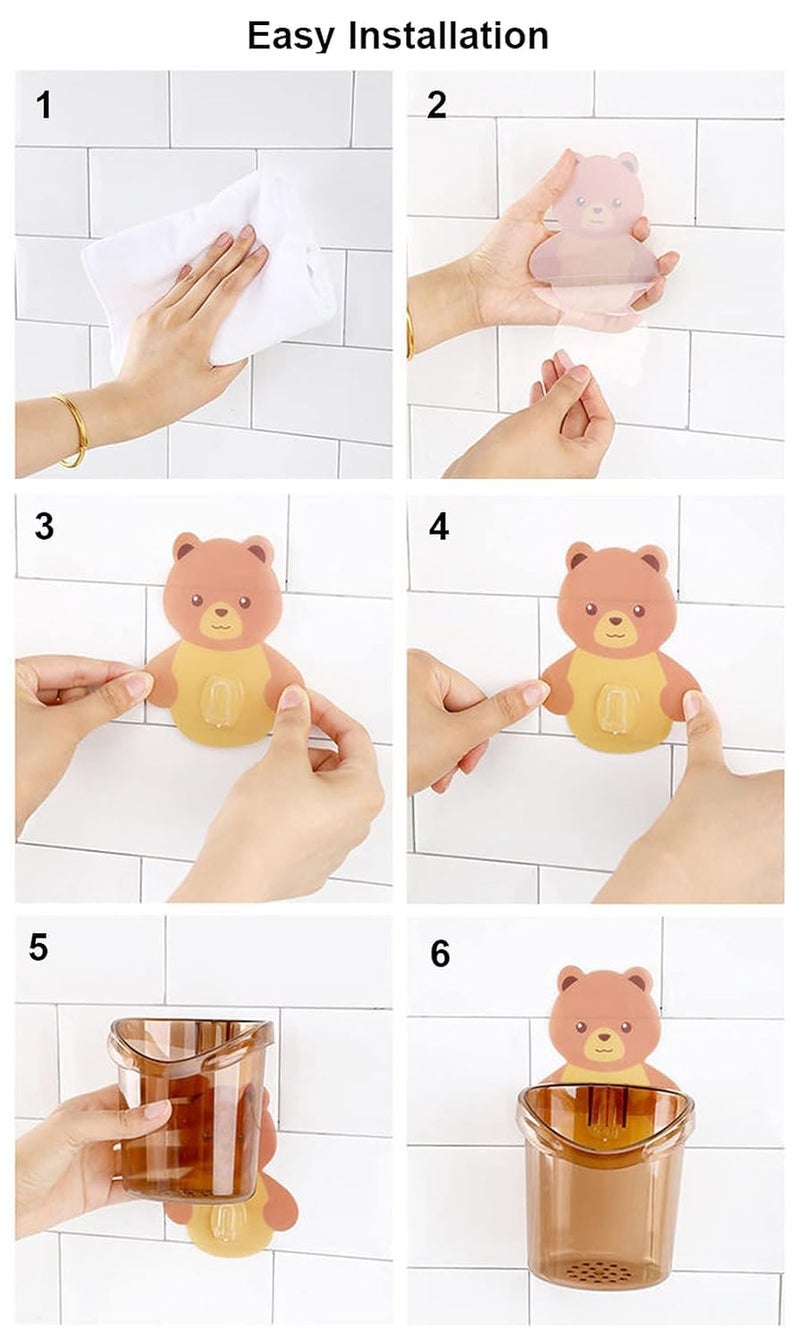 Easy Installation

1

2

3

4

5

6