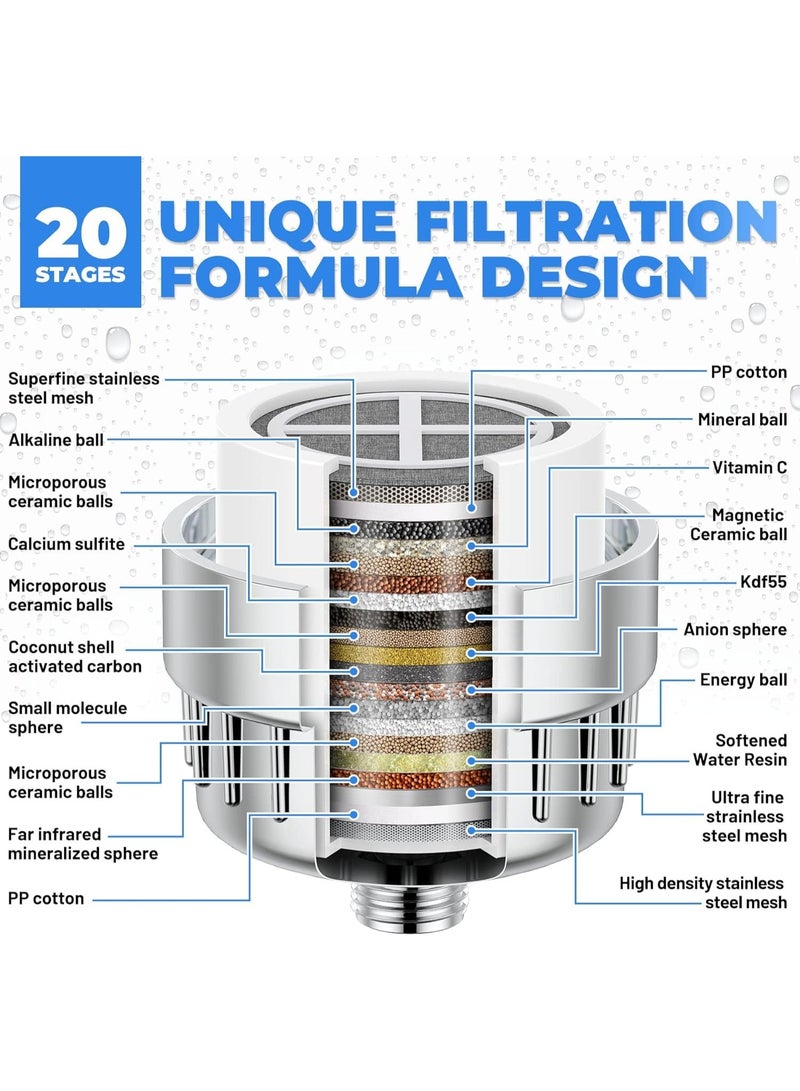 20 STAGES

UNIQUE FILTRATION FORMULA DESIGN

Superfine stainless steel mesh

Alkaline ball

Microporous ceramic balls

Calcium sulfite

Microporous ceramic balls

Coconut shell activated carbon

Small molecule sphere

Microporous ceramic balls

Far infrared mineralized sphere

PP cotton

PP cotton

Mineral ball

Vitamin C

Magnetic Ceramic ball

Kdf55

Anion sphere

Energy ball

Softened Water Resin

Ultra fine strainless steel mesh

High density stainless steel mesh