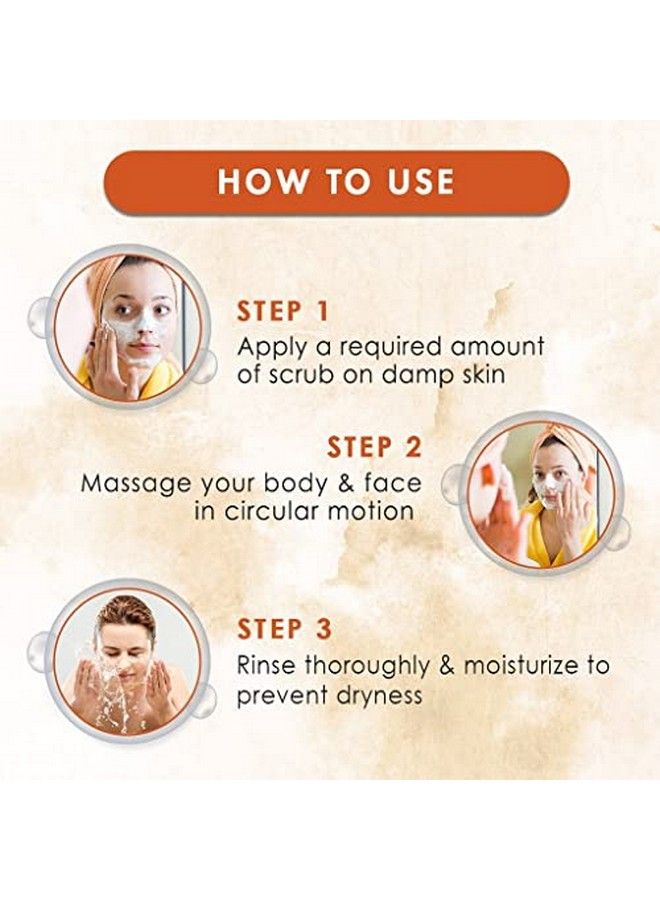 HOW TO USE

STEP 1
Apply a required amount of scrub on damp skin

STEP 2
Massage your body & face in circular motion

STEP 3
Rinse thoroughly & moisturize to prevent dryness