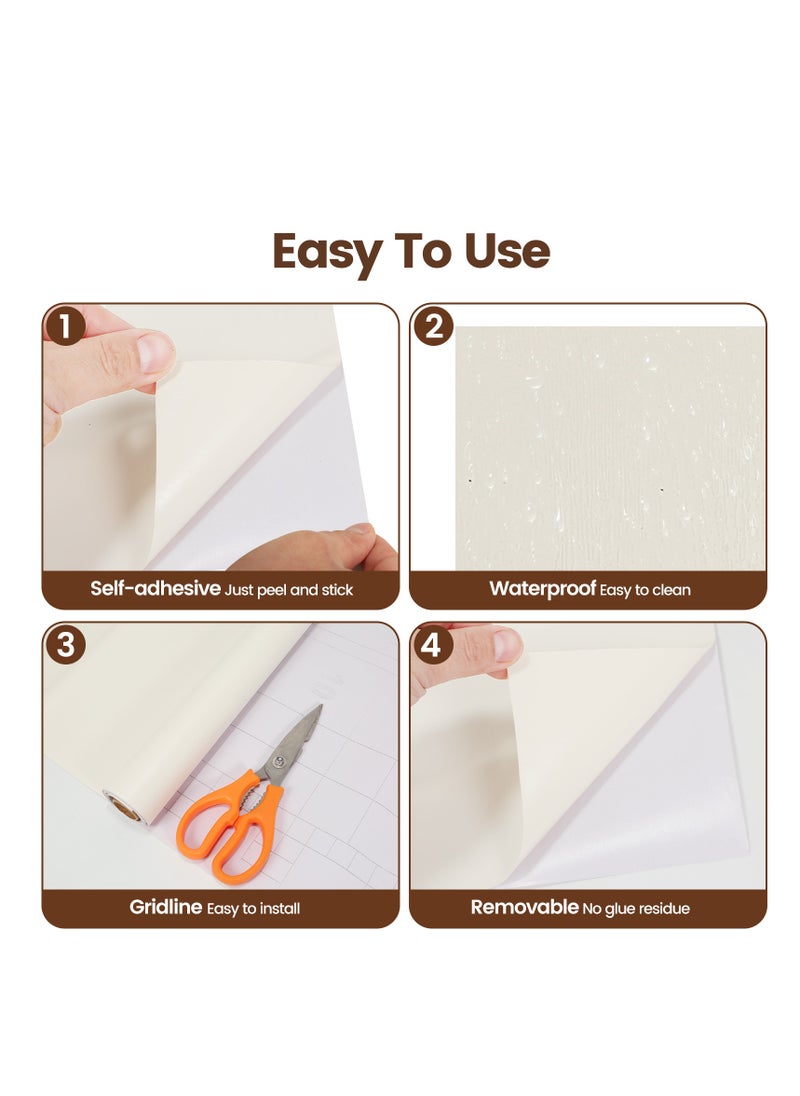 Easy To Use

1
Self-adhesive Just peel and stick

2
Waterproof Easy to clean

3
Gridline Easy to install

4
Removable No glue residue