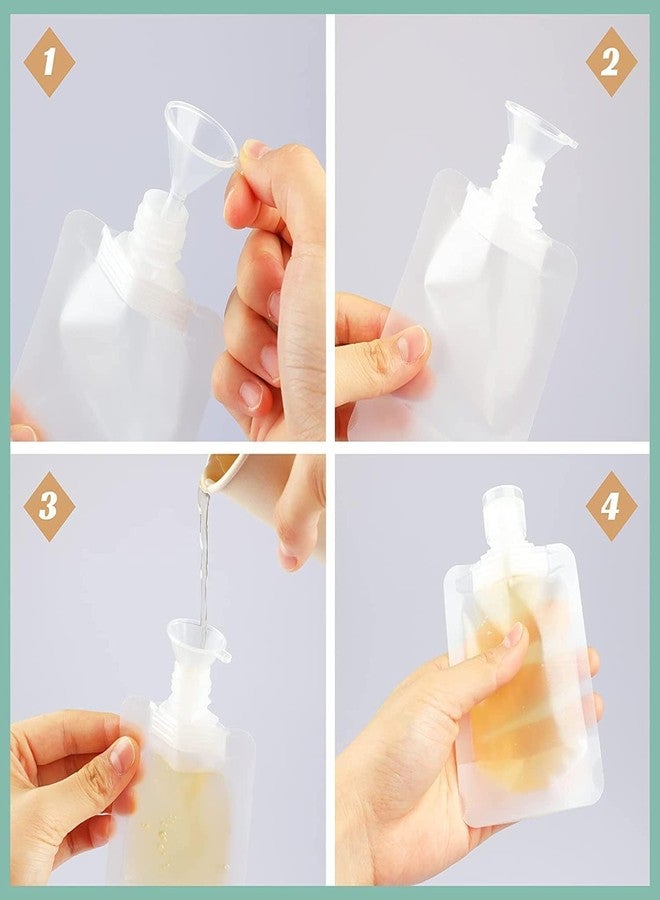 1

2

3

4