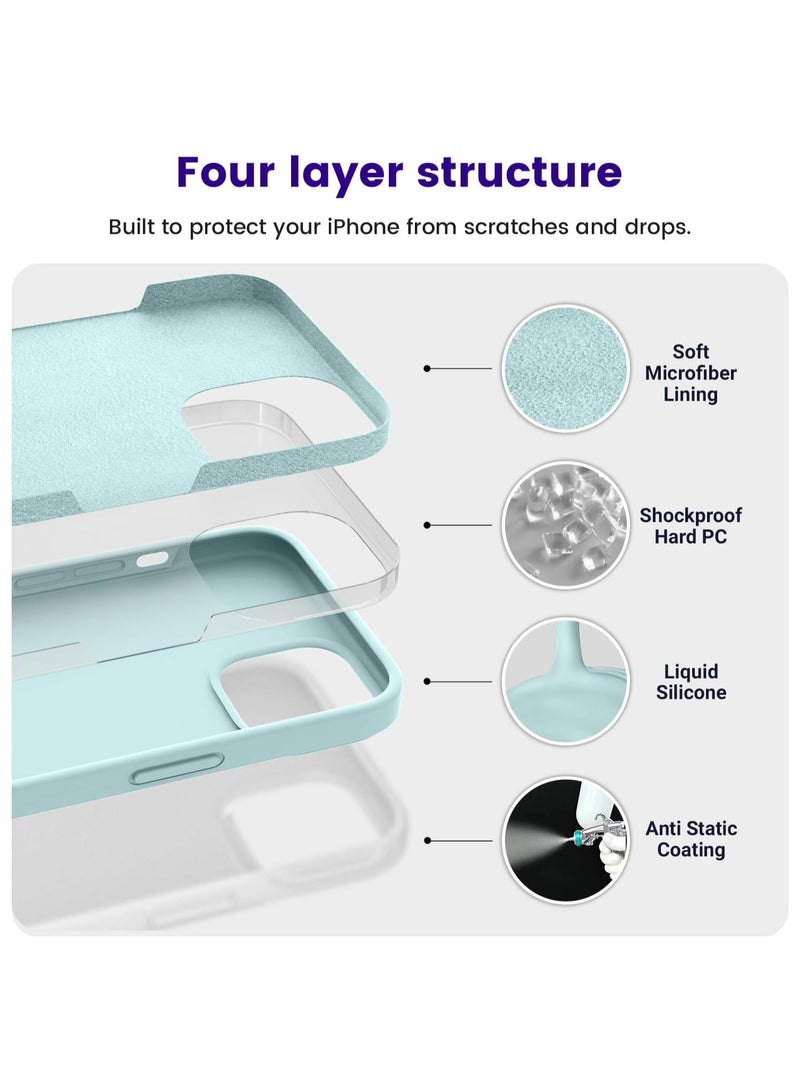 Four layer structure

Built to protect your iPhone from scratches and drops.

Soft Microfiber Lining

Shockproof Hard PC

Liquid Silicone

Anti Static Coating