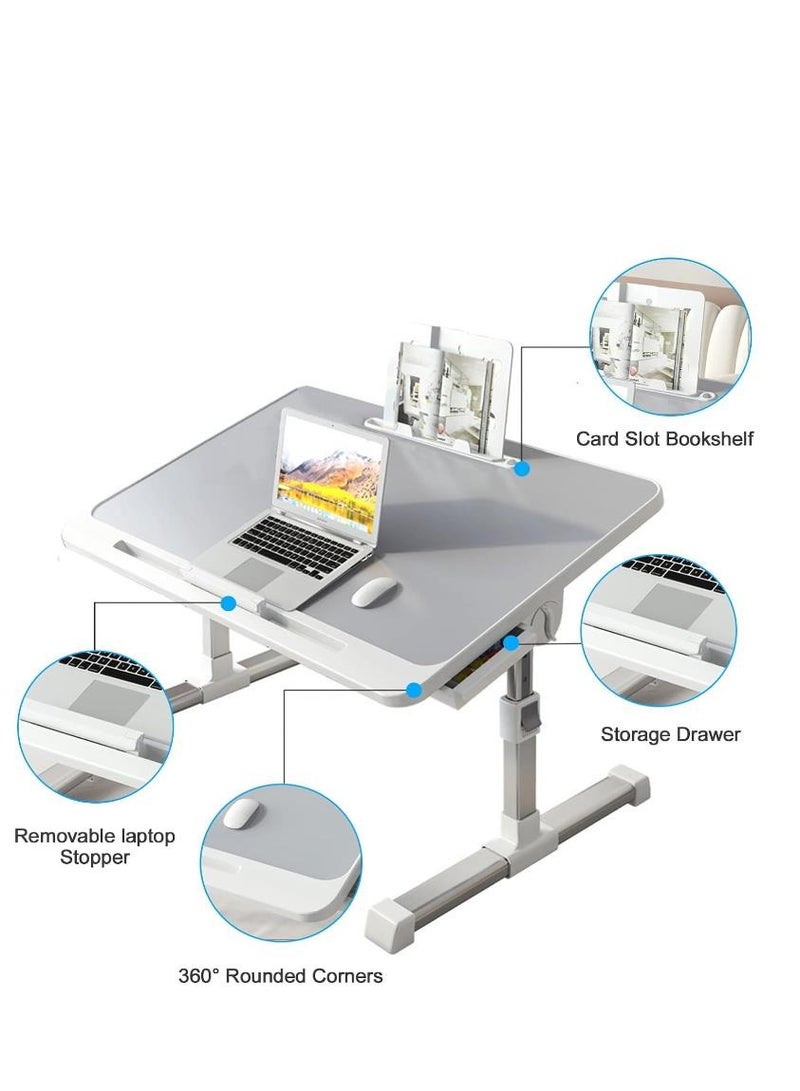 Card Slot Bookshelf

Storage Drawer

Removable laptop Stopper

360° Rounded Corners