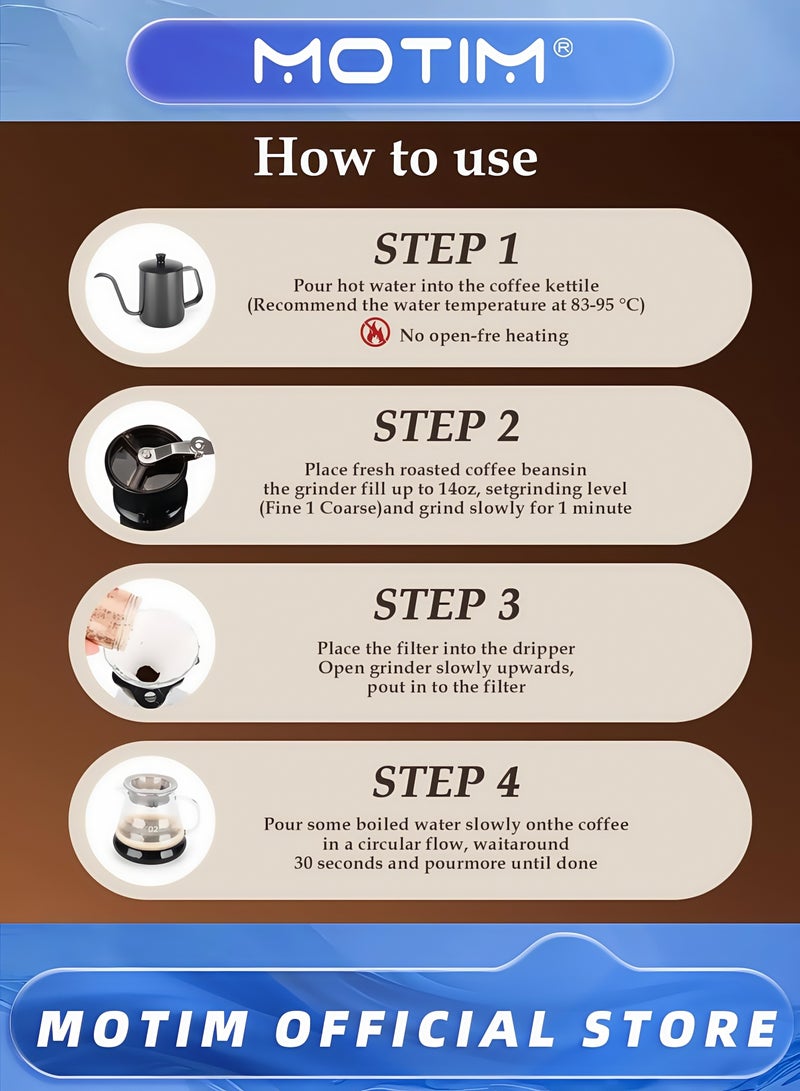 MOTIM®

How to use

STEP 1

Pour hot water into the coffee kettile (Recommend the water temperature at 83-95 °C)

No open-fre heating

STEP 2

Place fresh roasted coffee beansin the grinder fill up to 14oz, setgrinding level (Fine 1 Coarse)and grind slowly for 1 minute

STEP 3

Place the filter into the dripper Open grinder slowly upwards, pout in to the filter

STEP 4

Pour some boiled water slowly onthe coffee in a circular flow, waitaround 30 seconds and pourmore until done

MOTIM OFFICIAL STORE