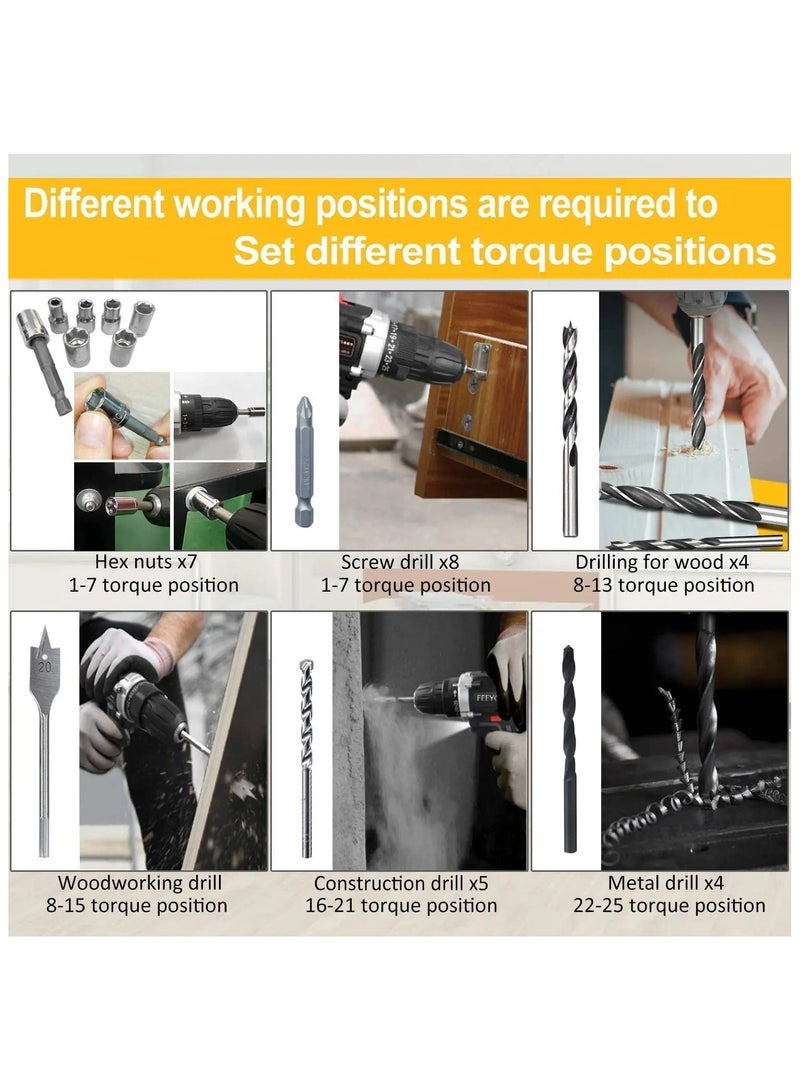 Different working positions are required to
Set different torque positions

Hex nuts x7
1-7 torque position

Screw drill x8
1-7 torque position

Drilling for wood x4
8-13 torque position

20

Woodworking drill
8-15 torque position

Construction drill x5
16-21 torque position

Metal drill x4
22-25 torque position