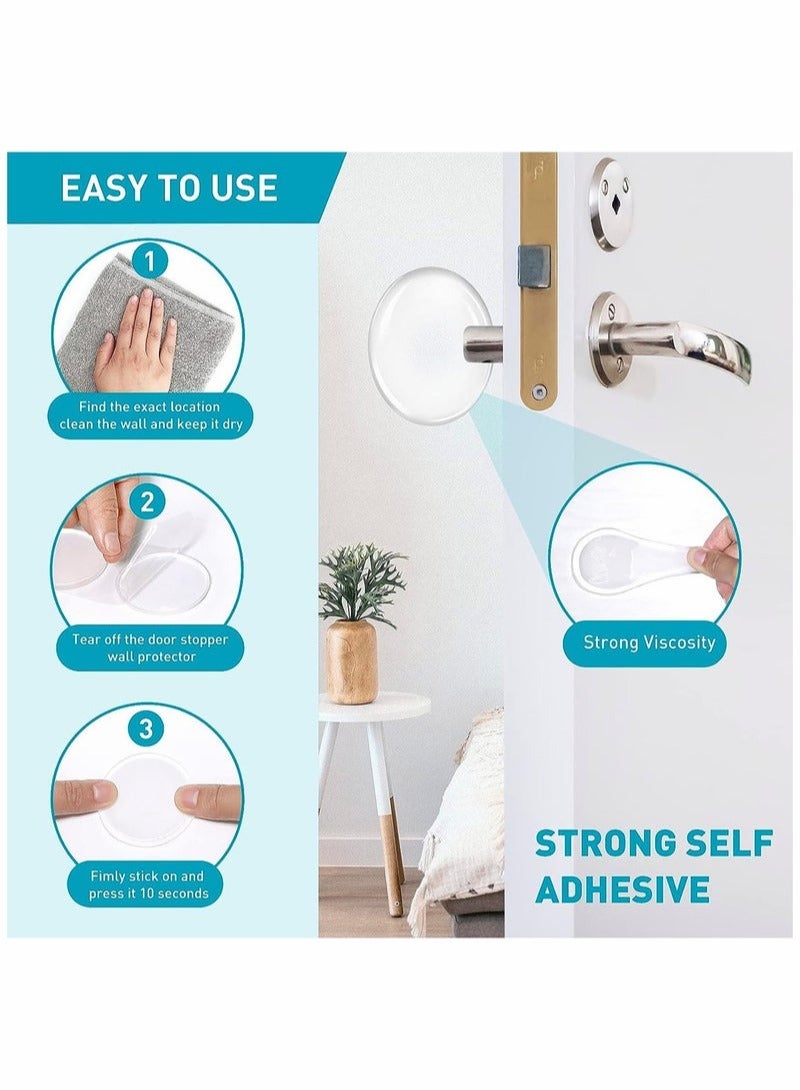 EASY TO USE

1

Find the exact location clean the wall and keep it dry

2

Tear off the door stopper wall protector

3

Fimly stick on and press it 10 seconds

Strong Viscosity

STRONG SELF ADHESIVE