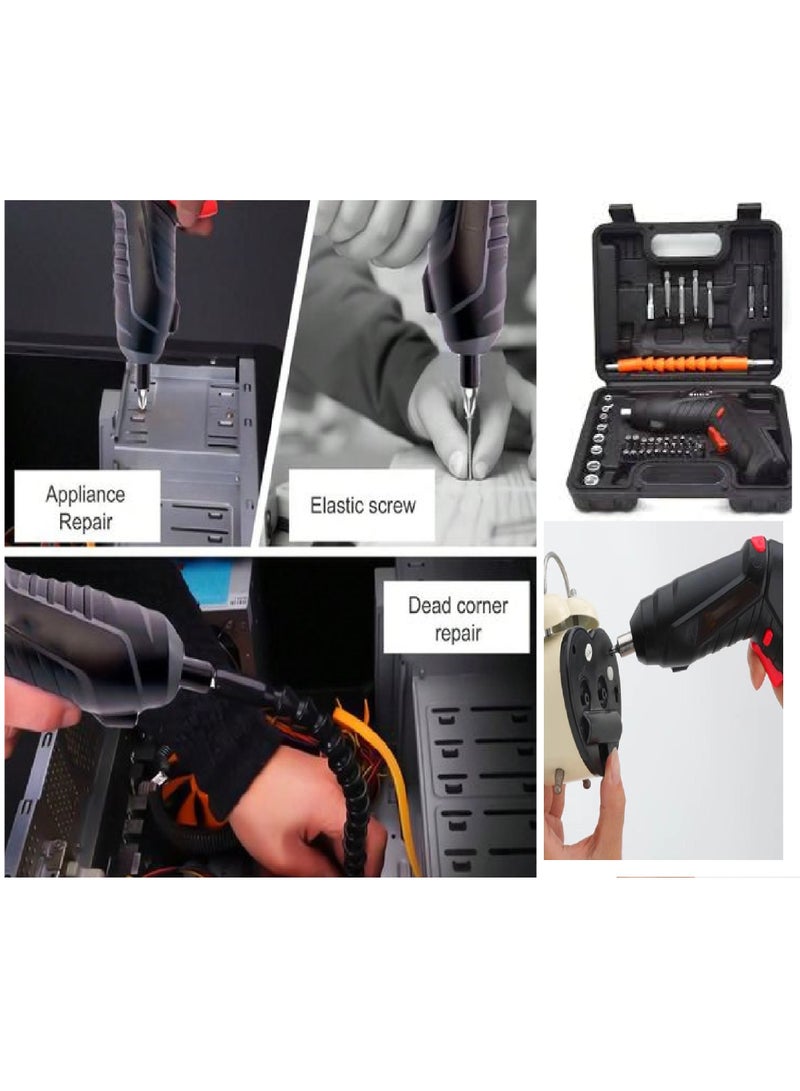 Appliance Repair

Elastic screw

Dead corner repair