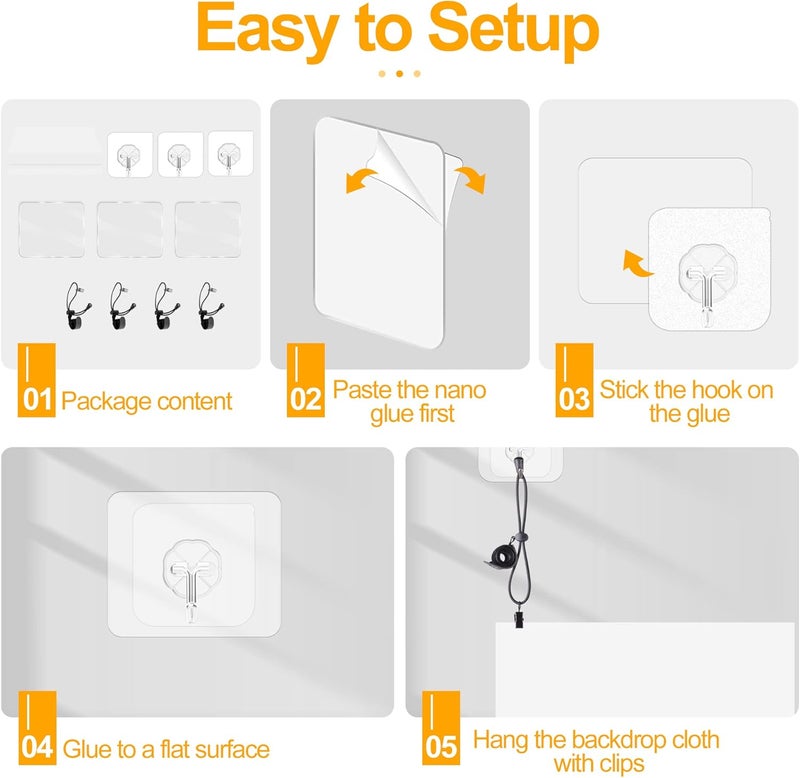 Easy to Setup

01 Package content

02 Paste the nano glue first

03 Stick the hook on the glue

04 Glue to a flat surface

05 Hang the backdrop cloth with clips