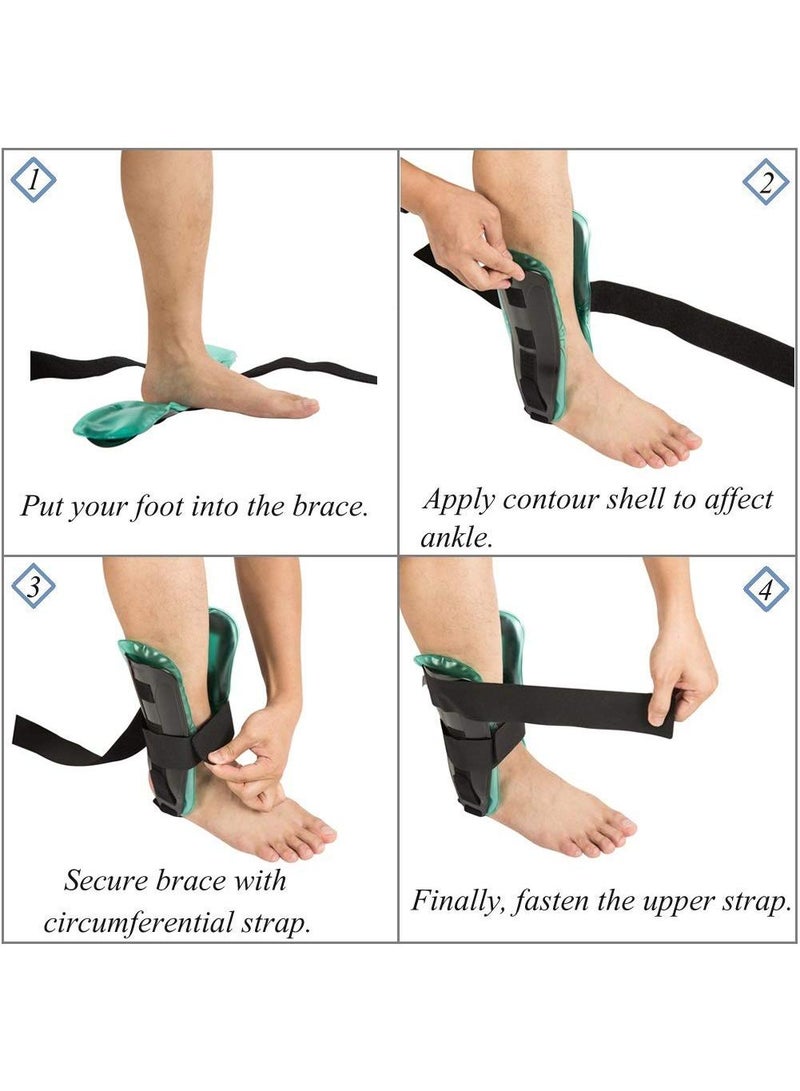 1

Put your foot into the brace.

2

Apply contour shell to affect ankle.

3

Secure brace with circumferential strap.

4

Finally, fasten the upper strap.