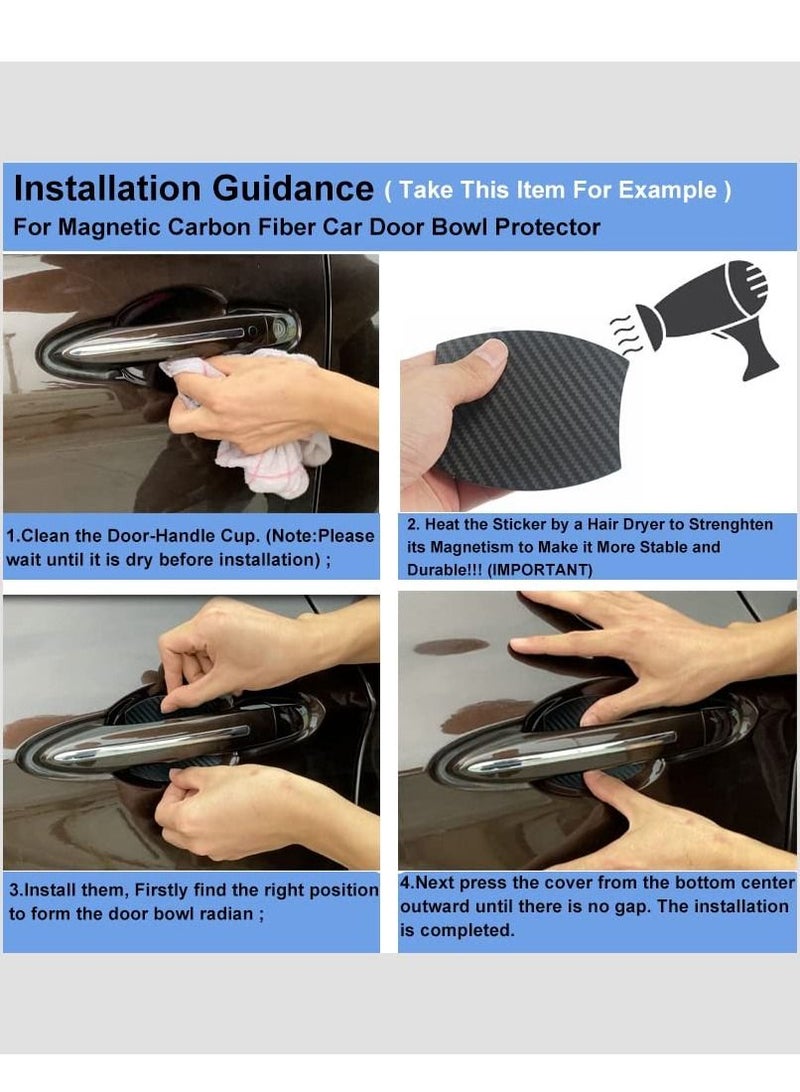 Installation Guidance ( Take This Item For Example )
For Magnetic Carbon Fiber Car Door Bowl Protector

1.Clean the Door-Handle Cup. (Note:Please wait until it is dry before installation) ;

2. Heat the Sticker by a Hair Dryer to Strenghten its Magnetism to Make it More Stable and Durable!!! (IMPORTANT)

3.Install them, Firstly find the right position to form the door bowl radian ;

4.Next press the cover from the bottom center outward until there is no gap. The installation is completed.