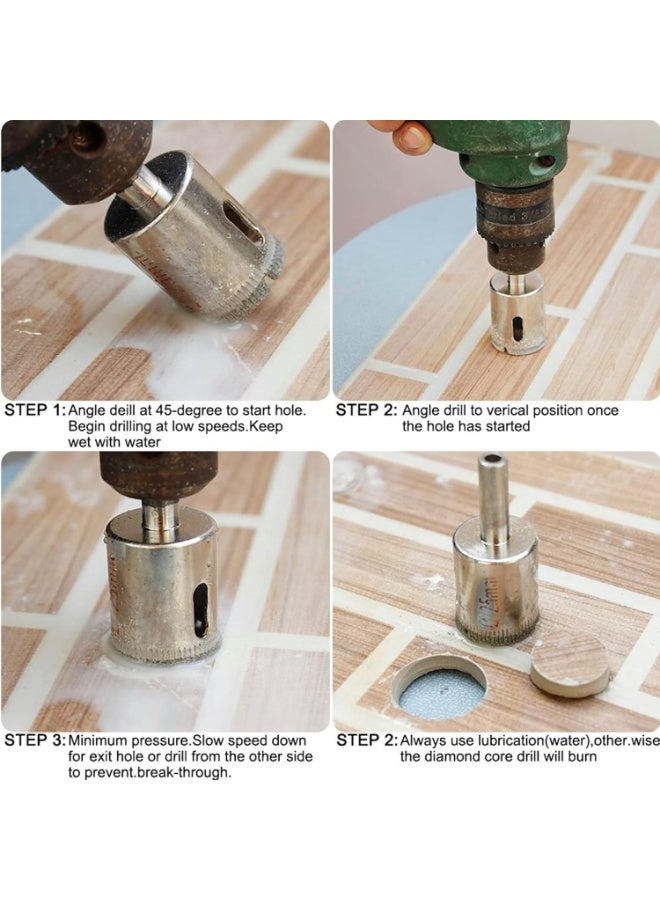 STEP 1: Angle deill at 45-degree to start hole. Begin drilling at low speeds.Keep wet with water

STEP 2: Angle drill to verical position once the hole has started

STEP 3: Minimum pressure.Slow speed down for exit hole or drill from the other side to prevent.break-through.

STEP 2: Always use lubrication(water),other.wise the diamond core drill will burn