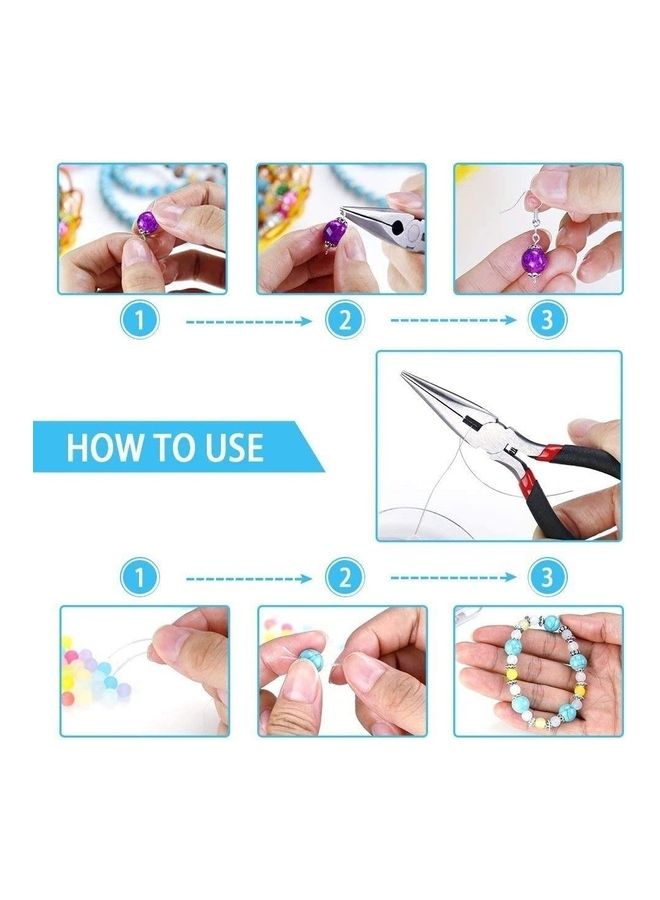 1
2
3
HOW TO USE
1
2
3