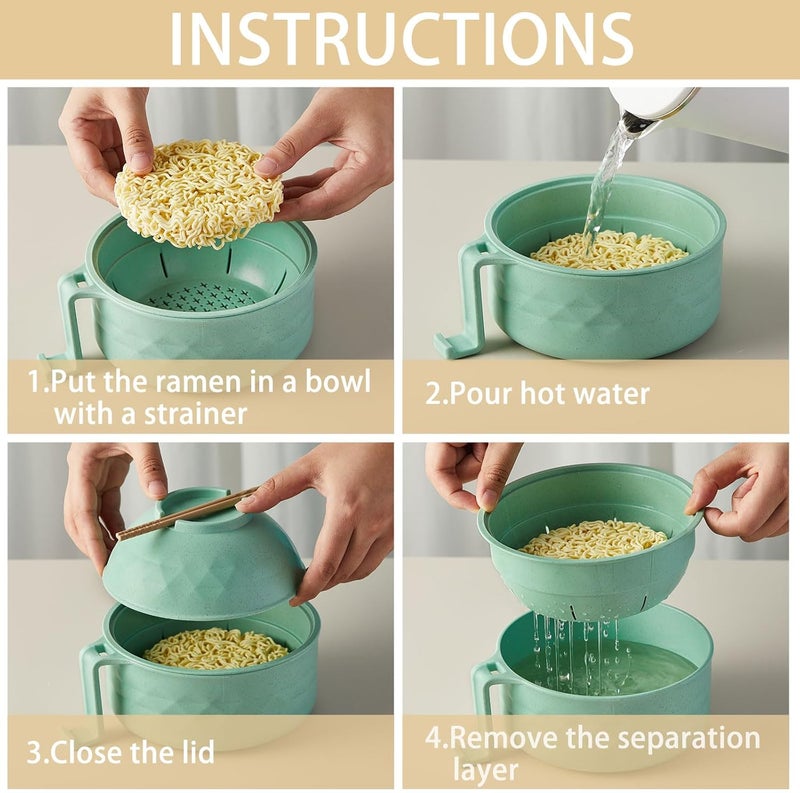 INSTRUCTIONS

1.Put the ramen in a bowl with a strainer

2.Pour hot water

3.Close the lid

4.Remove the separation layer