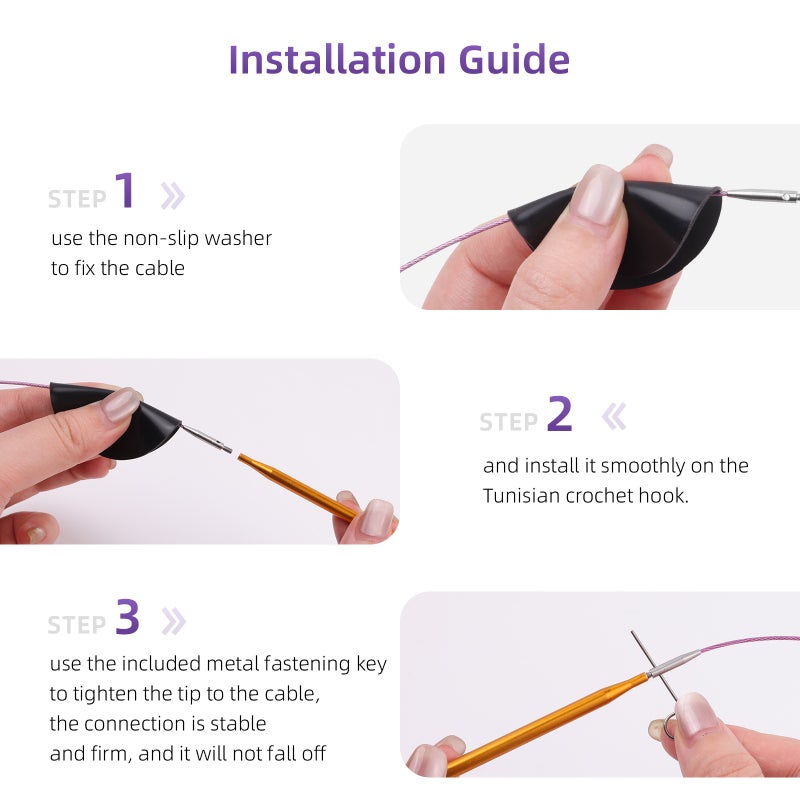 Installation Guide

STEP 1 »

use the non-slip washer to fix the cable

STEP 2 «

and install it smoothly on the Tunisian crochet hook.

STEP 3 »

use the included metal fastening key to tighten the tip to the cable, the connection is stable and firm, and it will not fall off